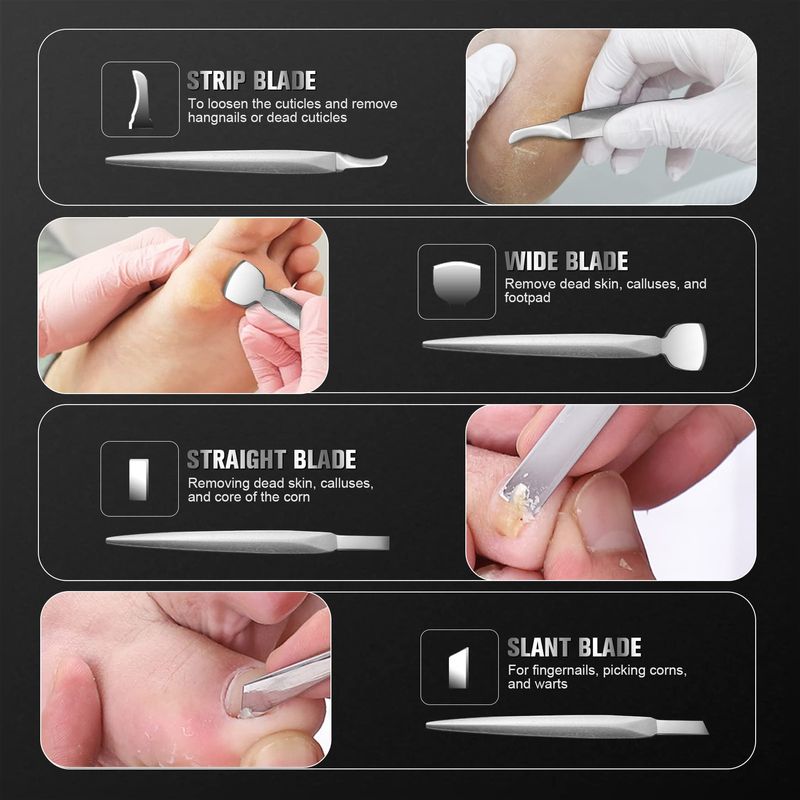 STRIP BLADE
To loosen the cuticles and remove hangnails or dead cuticles

WIDE BLADE
Remove dead skin, calluses, and footpad

STRAIGHT BLADE
Removing dead skin, calluses, and core of the corn

SLANT BLADE
For fingernails, picking corns, and warts