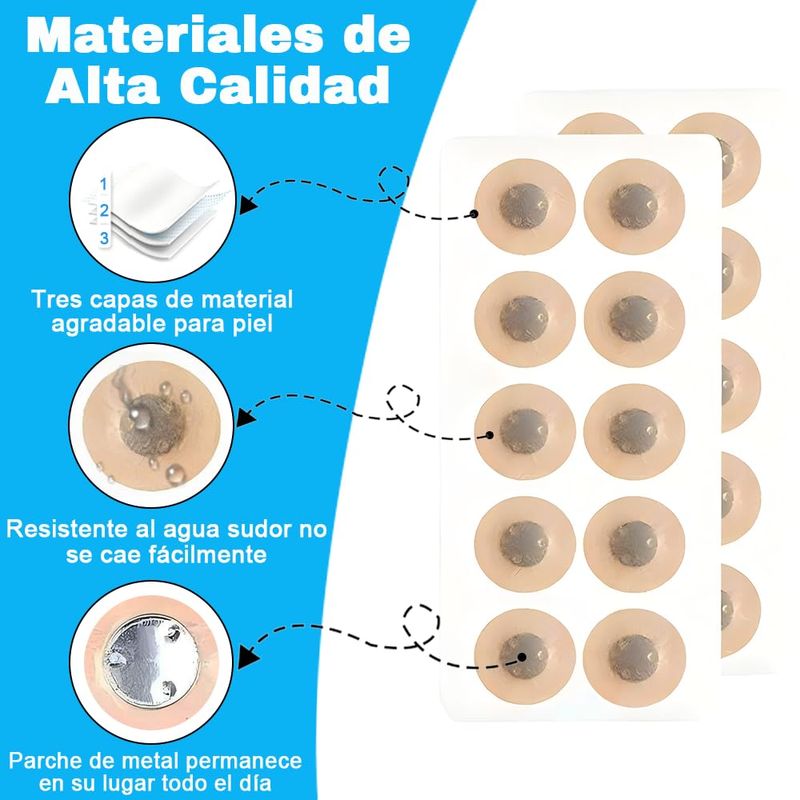 Materiales de Alta Calidad

1
2
3

Tres capas de material agradable para piel

Resistente al agua sudor no se cae fácilmente

Parche de metal permanece en su lugar todo el día