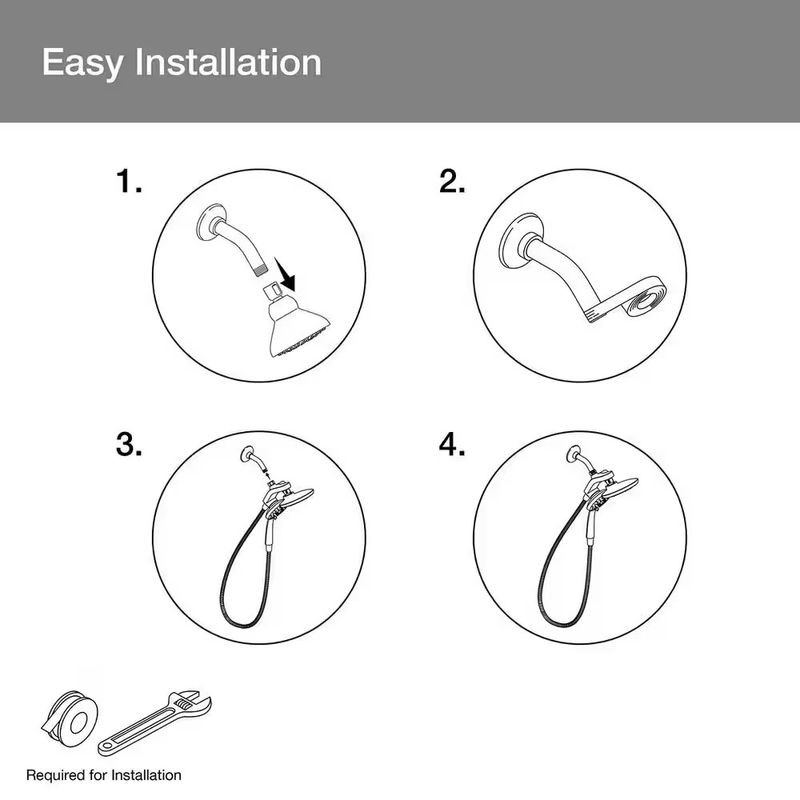 Easy Installation

1.

2.

3.

4.

Required for Installation