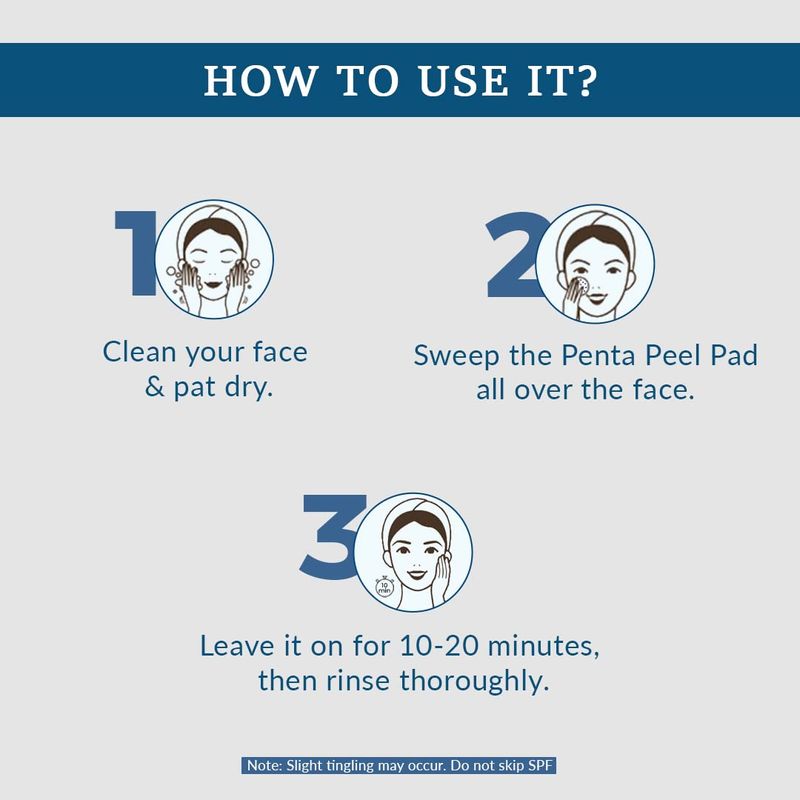 HOW TO USE IT?

1

Clean your face & pat dry.

2

Sweep the Penta Peel Pad all over the face.

3

10 min

Leave it on for 10-20 minutes, then rinse thoroughly.

Note: Slight tingling may occur. Do not skip SPF