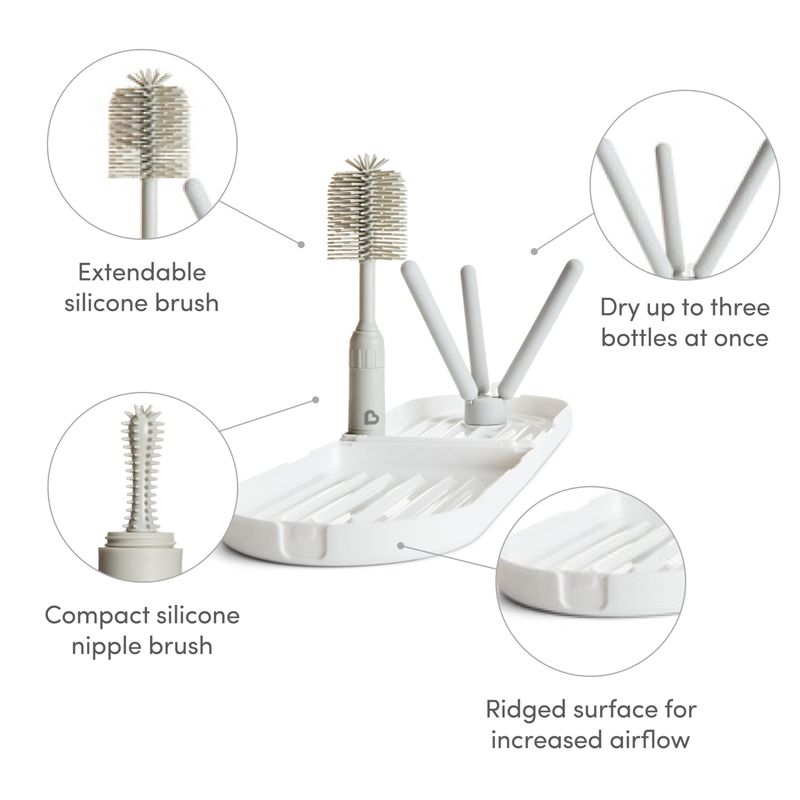 Extendable silicone brush

Dry up to three bottles at once

Compact silicone nipple brush

Ridged surface for increased airflow