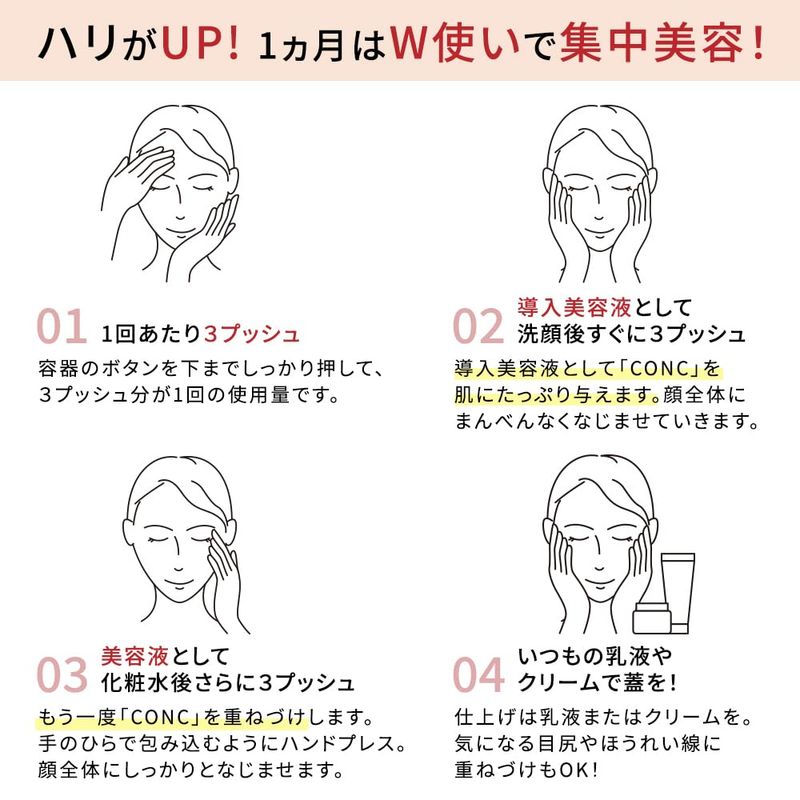 ハリがUP! 1ヵ月はW使いで集中美容!

01 1回あたり3プッシュ

容器のボタンを下までしっかり押して、3プッシュ分が1回の使用量です。

02 導入美容液として洗顔後すぐに3プッシュ

導入美容液として「CONC」を肌にたっぷり与えます。顔全体にまんべんなくなじませていきます。

03 美容液として化粧水後さらに3プッシュ

もう一度「CONC」を重ねづけします。手のひらで包み込むようにハンドプレス。顔全体にしっかりとなじませます。

04 いつもの乳液やクリームで蓋を!

仕上げは乳液またはクリームを。気になる目尻やほうれい線に重ねづけもOK!