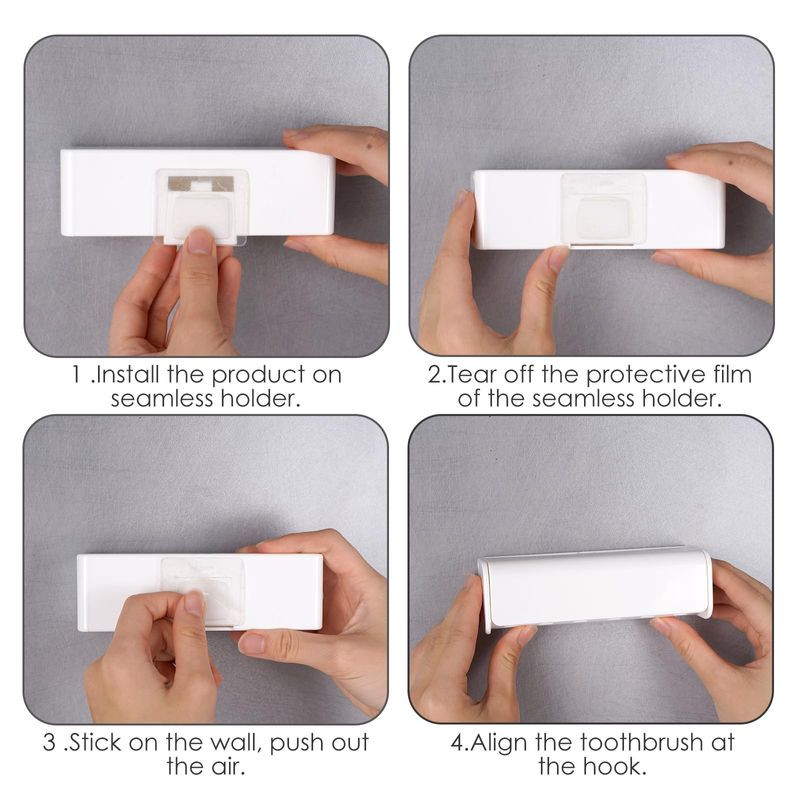 1 .Install the product on seamless holder.

2.Tear off the protective film of the seamless holder.

3 .Stick on the wall, push out the air.

4.Align the toothbrush at the hook.