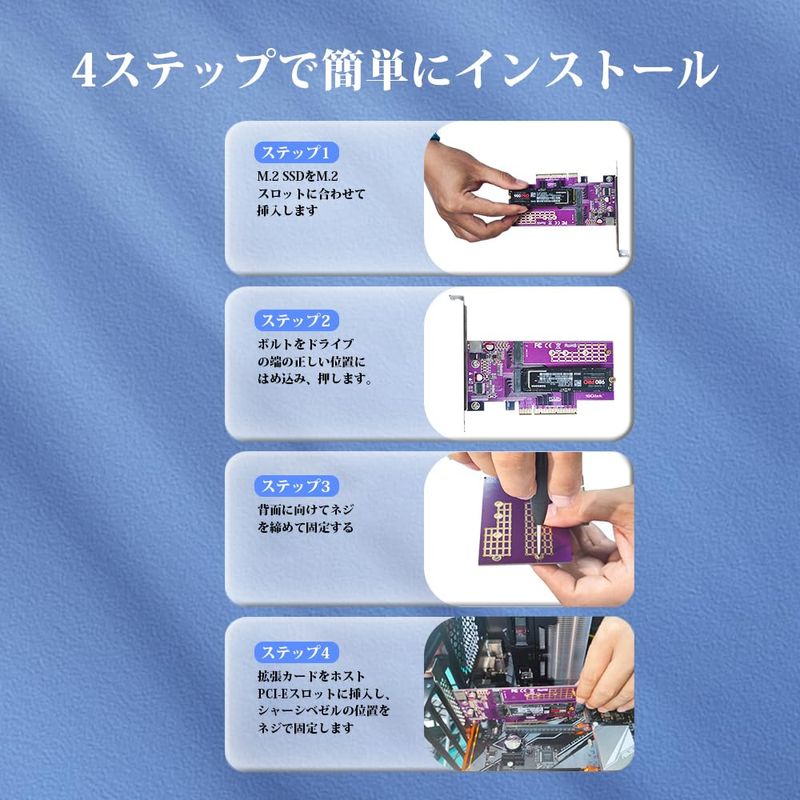 4ステップで簡単にインストール

ステップ1

M.2 SSDをM.2スロットに合わせて挿入します

ステップ2

ボルトをドライブの端の正しい位置にはめ込み、押します。

ステップ3

背面に向けてネジを締めて固定する

ステップ4

拡張カードをホストPCI-Eスロットに挿入し、シャーシベゼルの位置をネジで固定します