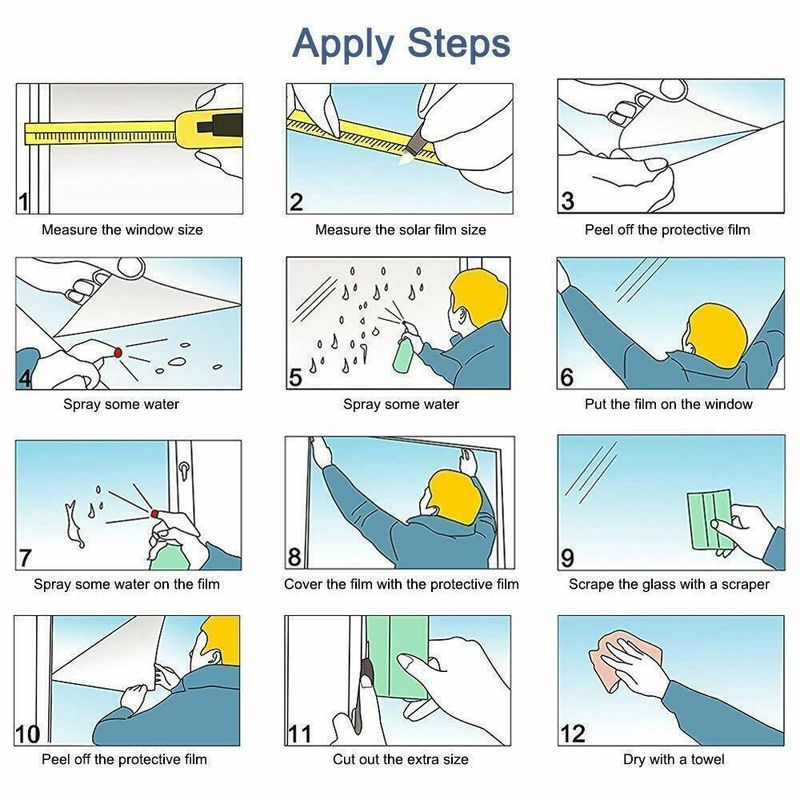 Apply Steps

1
Measure the window size

2
Measure the solar film size

3
Peel off the protective film

4
Spray some water

5
Spray some water

6
Put the film on the window

7
Spray some water on the film

8
Cover the film with the protective film

9
Scrape the glass with a scraper

10
Peel off the protective film

11
Cut out the extra size

12
Dry with a towel