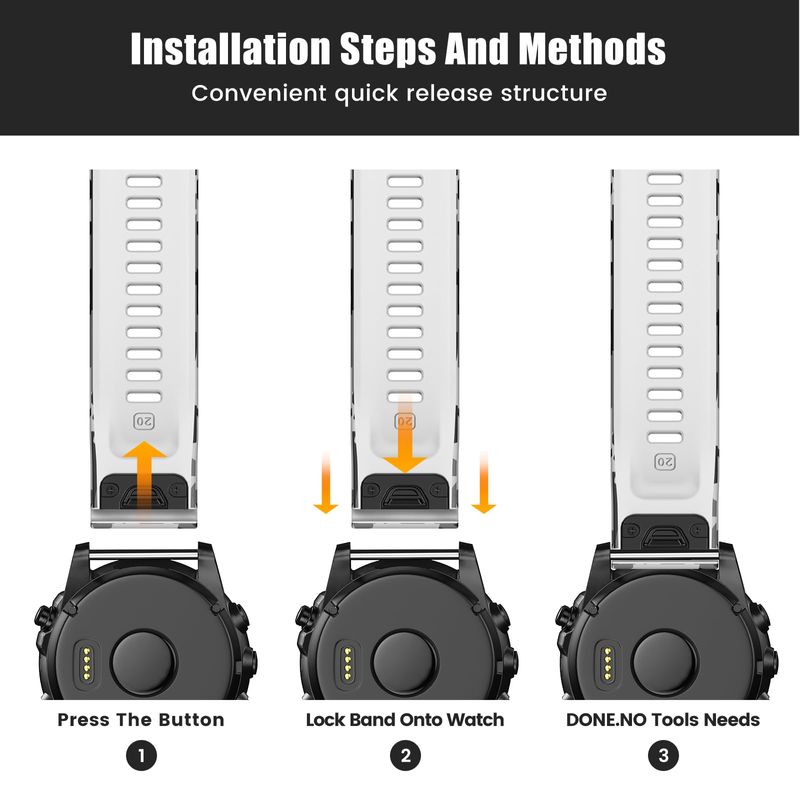 Installation Steps And Methods

Convenient quick release structure

20

20

20

Press The Button

1

Lock Band Onto Watch

2

DONE.NO Tools Needs

3