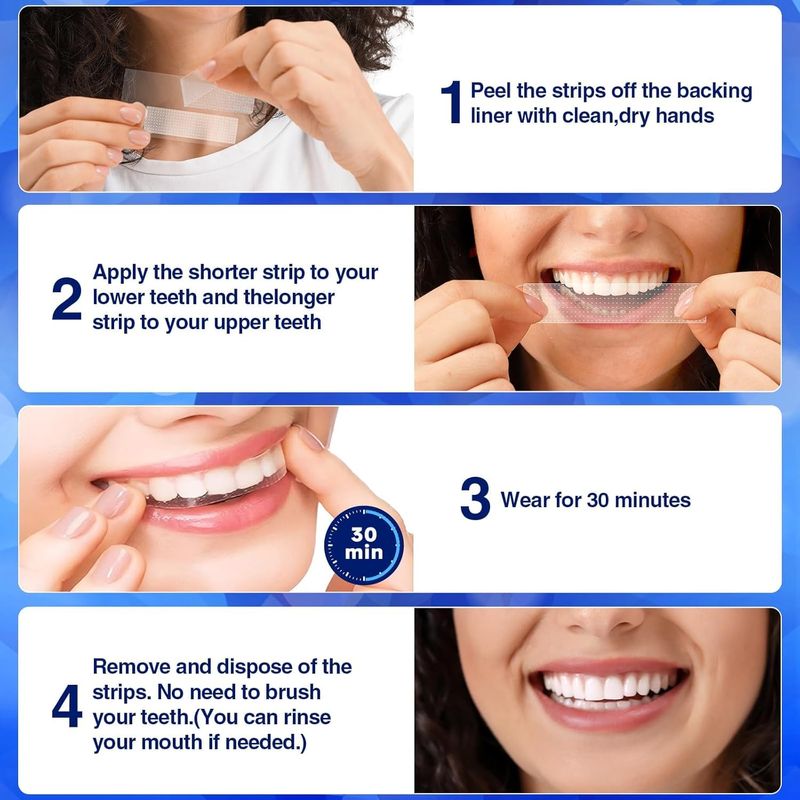 1 Peel the strips off the backing liner with clean,dry hands

2 Apply the shorter strip to your lower teeth and thelonger strip to your upper teeth

30 min

3 Wear for 30 minutes

4 Remove and dispose of the strips. No need to brush your teeth.(You can rinse your mouth if needed.)