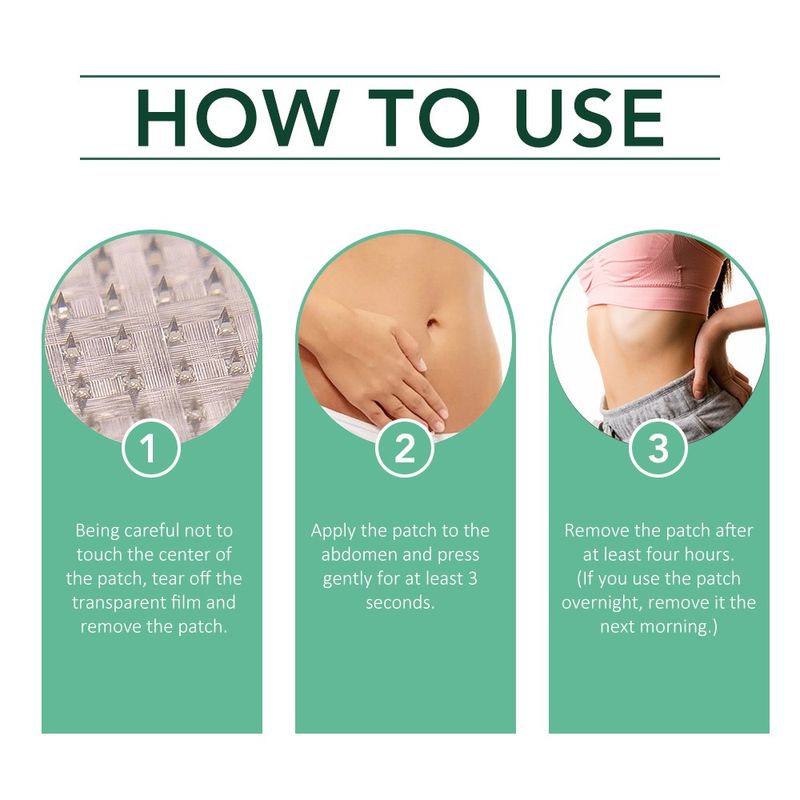 HOW TO USE

1

Being careful not to touch the center of the patch, tear off the transparent film and remove the patch.

2

Apply the patch to the abdomen and press gently for at least 3 seconds.

3

Remove the patch after at least four hours. (If you use the patch overnight, remove it the next morning.)