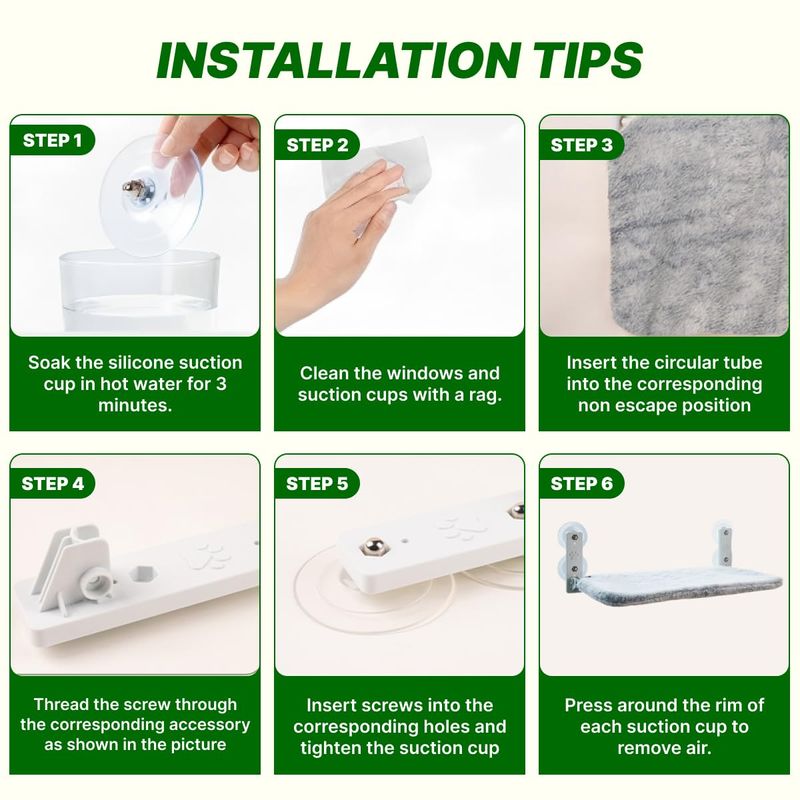 INSTALLATION TIPS

STEP 1

Soak the silicone suction cup in hot water for 3 minutes.

STEP 2

Clean the windows and suction cups with a rag.

STEP 3

Insert the circular tube into the corresponding non escape position

STEP 4

Thread the screw through the corresponding accessory as shown in the picture

STEP 5

Insert screws into the corresponding holes and tighten the suction cup

STEP 6

Press around the rim of each suction cup to remove air.