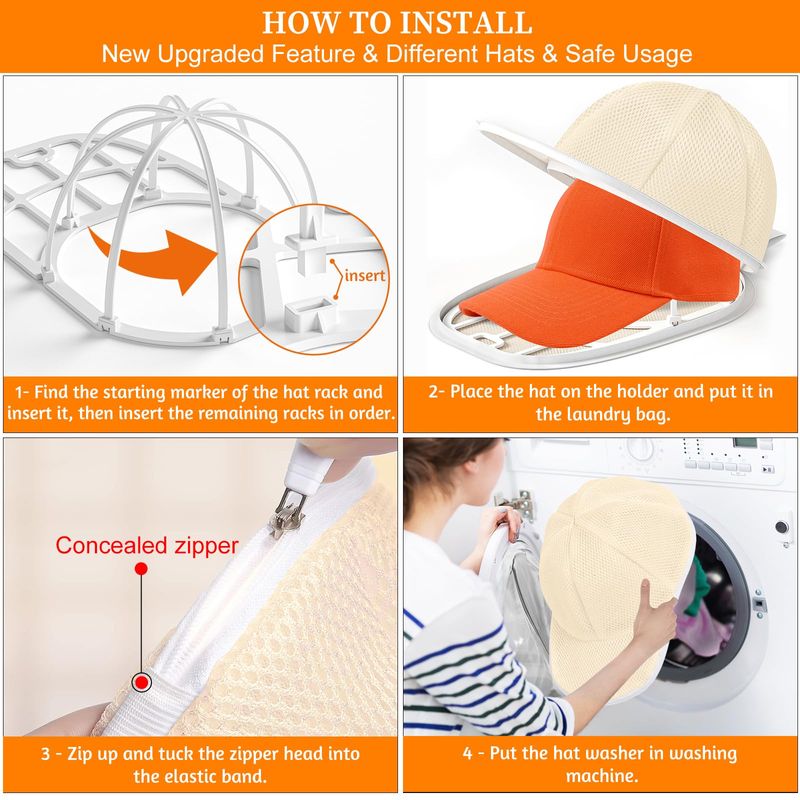 HOW TO INSTALL
New Upgraded Feature & Different Hats & Safe Usage

insert

1- Find the starting marker of the hat rack and insert it, then insert the remaining racks in order.

2- Place the hat on the holder and put it in the laundry bag.

Concealed zipper

3 - Zip up and tuck the zipper head into the elastic band.

4 - Put the hat washer in washing machine.