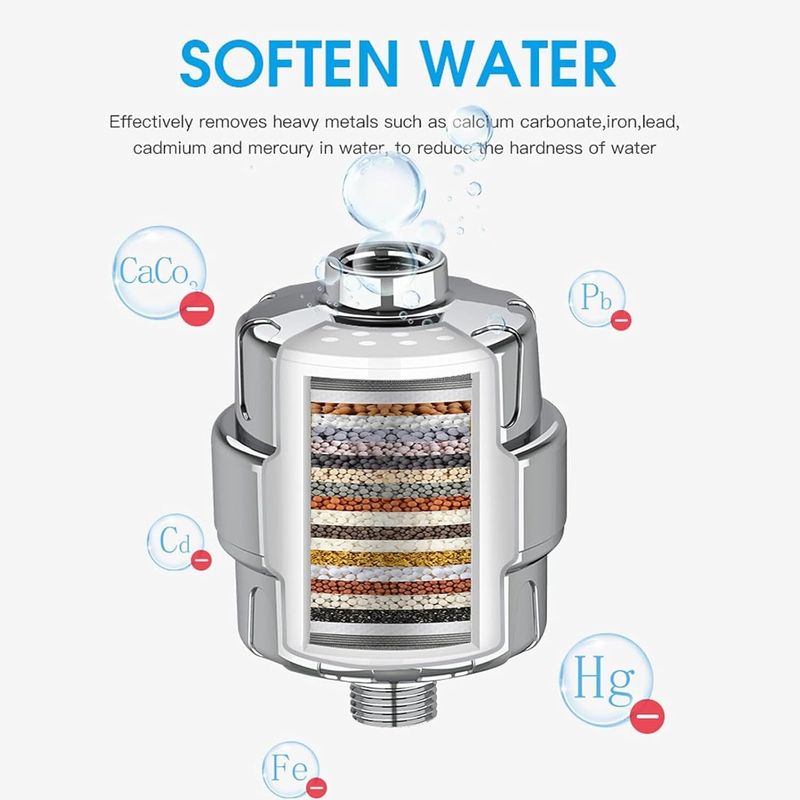 SOFTEN WATER

Effectively removes heavy metals such as calcium carbonate,iron,lead, cadmium and mercury in water, to reduce the hardness of water

$CaCo_3$

Pb

Cd

Hg

Fe