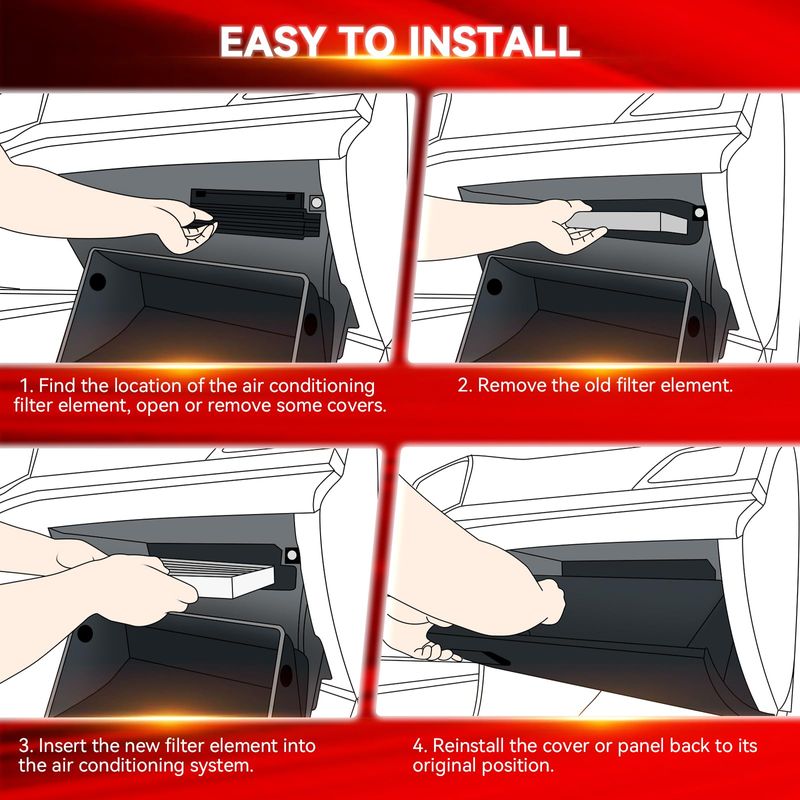 EASY TO INSTALL

1. Find the location of the air conditioning filter element, open or remove some covers.

2. Remove the old filter element.

3. Insert the new filter element into the air conditioning system.

4. Reinstall the cover or panel back to its original position.