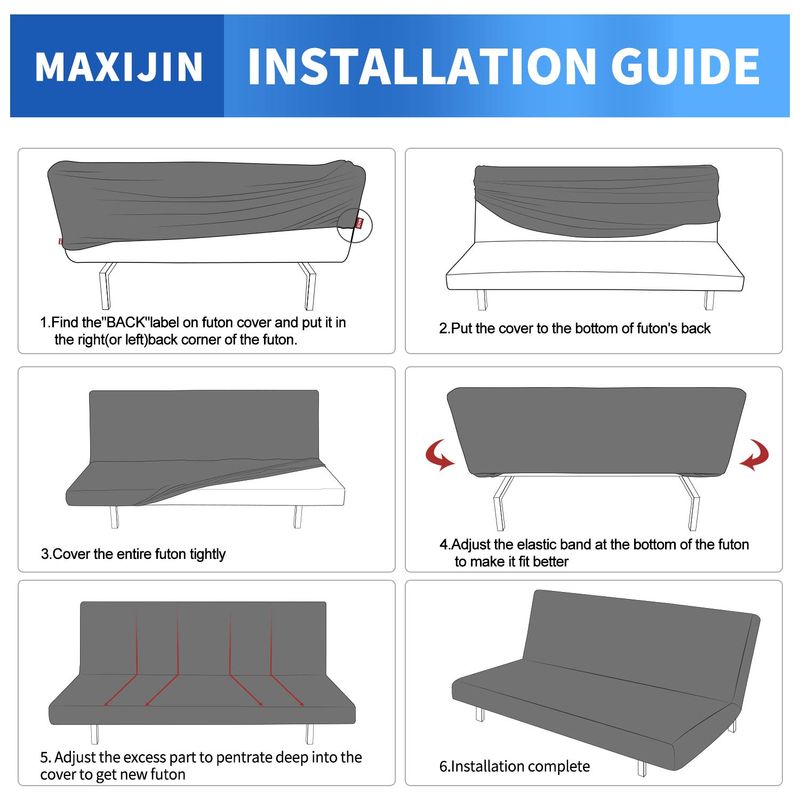 MAXIJIN INSTALLATION GUIDE

1.Find the"BACK"label on futon cover and put it in the right(or left)back corner of the futon.

2.Put the cover to the bottom of futon's back

3.Cover the entire futon tightly

4.Adjust the elastic band at the bottom of the futon to make it fit better

5. Adjust the excess part to pentrate deep into the cover to get new futon

6.Installation complete