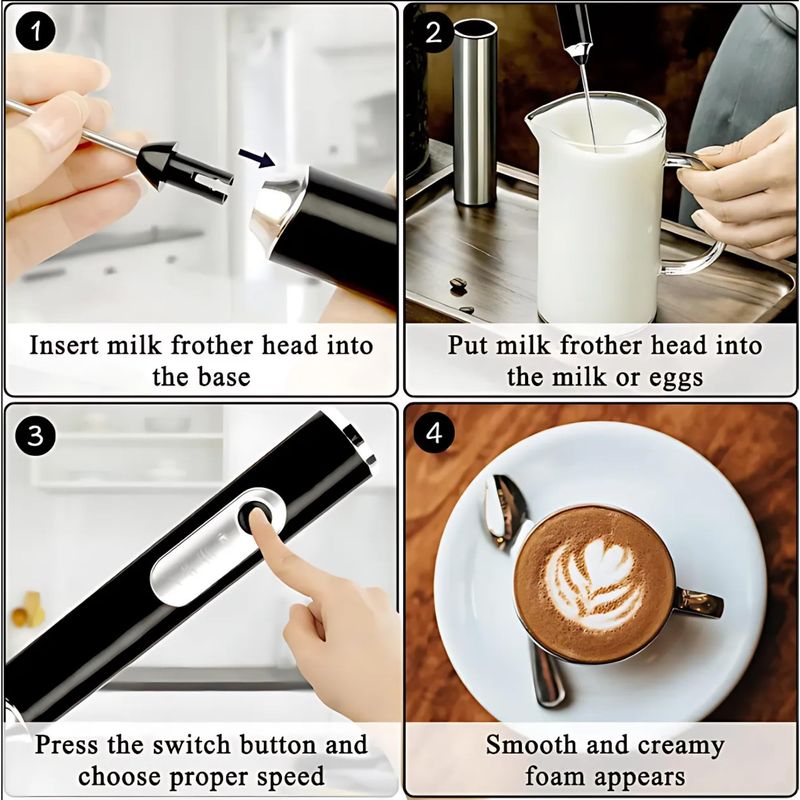 1

Insert milk frother head into the base

2

Put milk frother head into the milk or eggs

3

Press the switch button and choose proper speed

4

Smooth and creamy foam appears