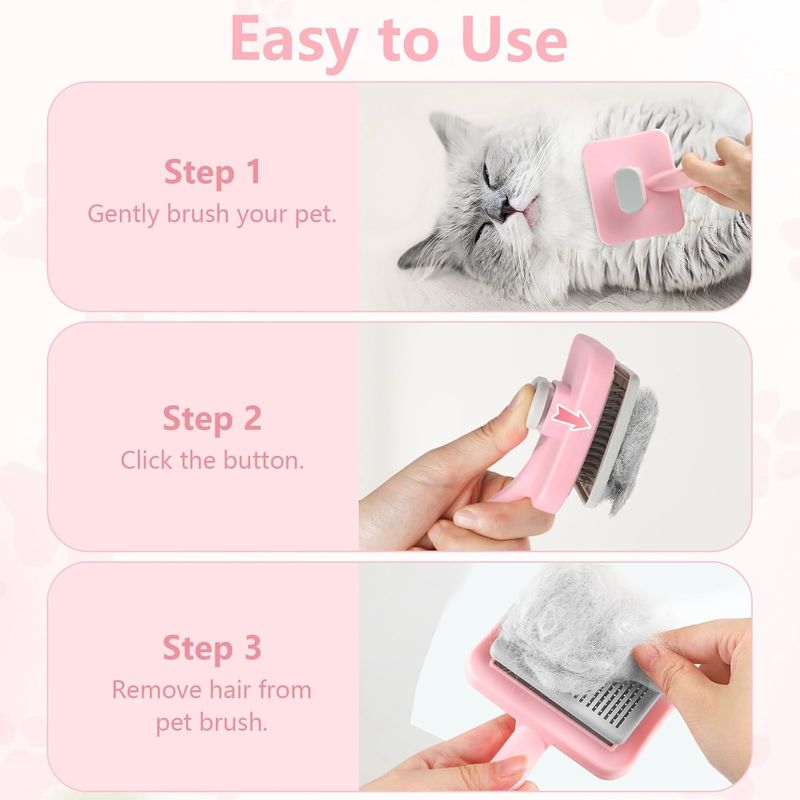 Easy to Use

Step 1
Gently brush your pet.

Step 2
Click the button.

Step 3
Remove hair from pet brush.