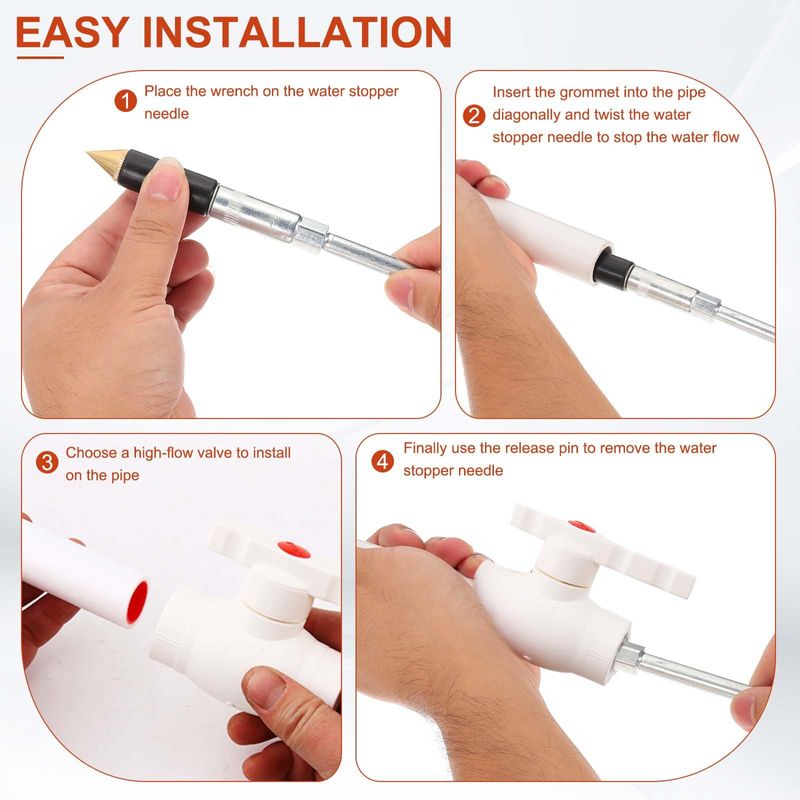 EASY INSTALLATION

1 Place the wrench on the water stopper needle

2 Insert the grommet into the pipe diagonally and twist the water stopper needle to stop the water flow

3 Choose a high-flow valve to install on the pipe

4 Finally use the release pin to remove the water stopper needle