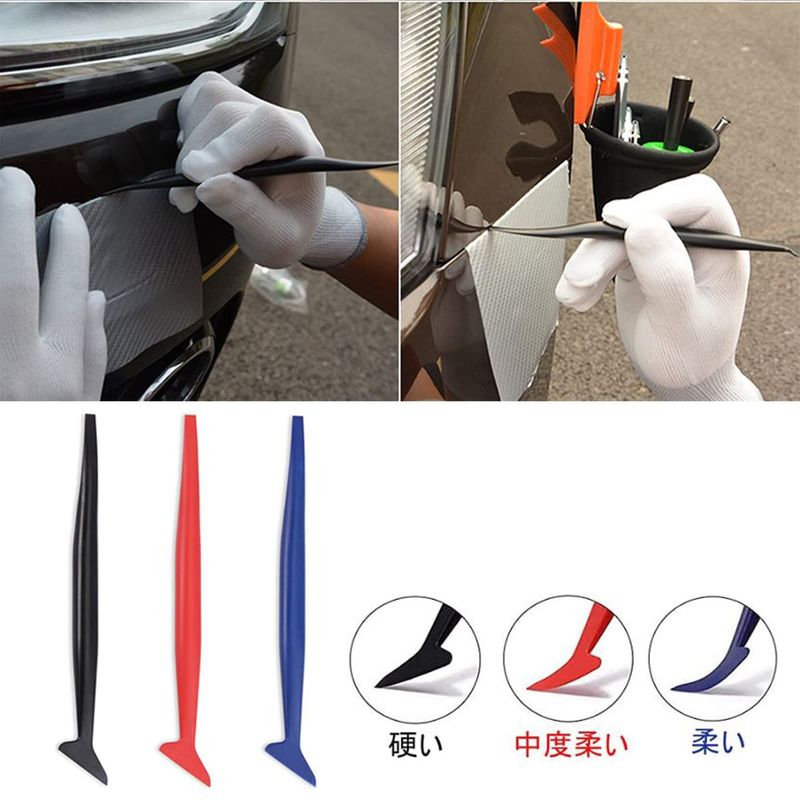 硬い
中度柔い
柔い