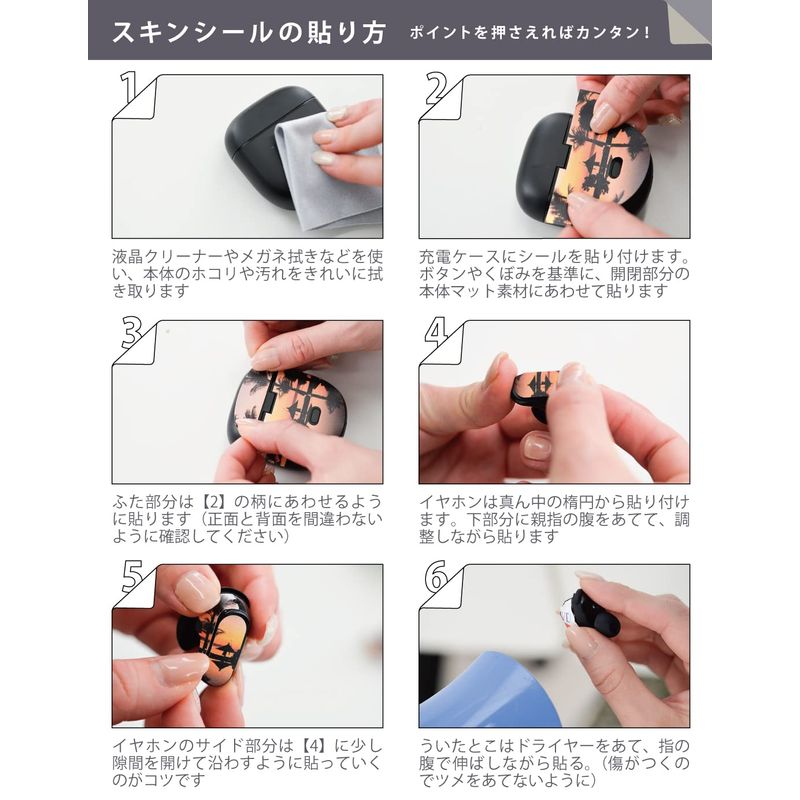 スキンシールの貼り方　ポイントを押さえればカンタン！

1

液晶クリーナーやメガネ拭きなどを使い、本体のホコリや汚れをきれいに拭き取ります

2

充電ケースにシールを貼り付けます。ボタンやくぼみを基準に、開閉部分の本体マット素材にあわせて貼ります

3

ふた部分は【2】の柄にあわせるように貼ります（正面と背面を間違わないように確認してください）

4

イヤホンは真ん中の楕円から貼り付けます。下部分に親指の腹をあてて、調整しながら貼ります

5

イヤホンのサイド部分は【4】に少し隙間を開けて沿わすように貼っていくのがコツです

6

ういたとこはドライヤーをあて、指の腹で伸ばしながら貼る。（傷がつくのでツメをあてないように）