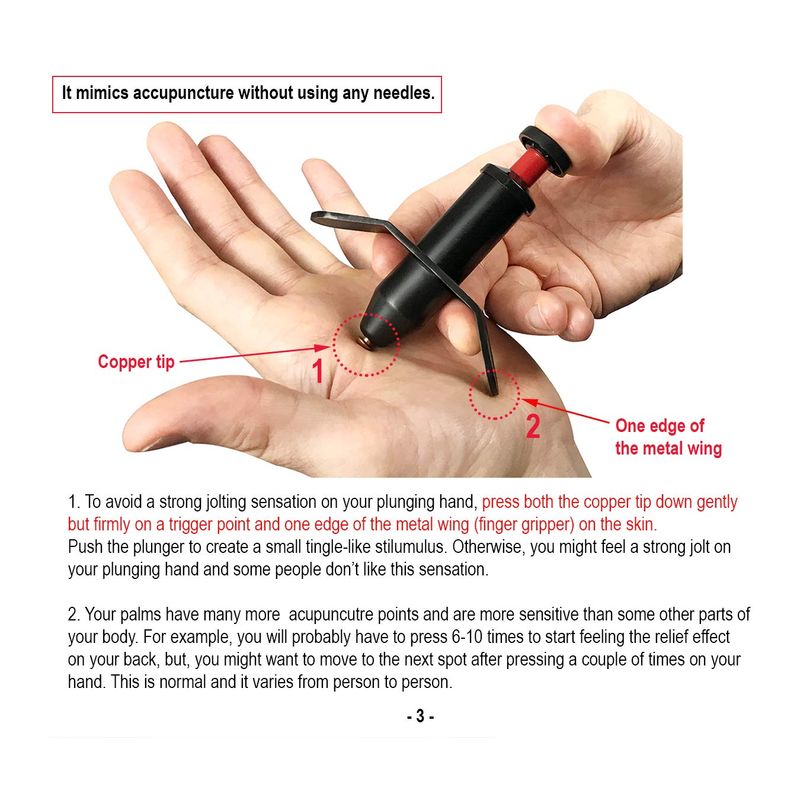 It mimics accupuncture without using any needles.

Copper tip

1

2

One edge of the metal wing

1. To avoid a strong jolting sensation on your plunging hand, press both the copper tip down gently but firmly on a trigger point and one edge of the metal wing (finger gripper) on the skin. Push the plunger to create a small tingle-like stilumulus. Otherwise, you might feel a strong jolt on your plunging hand and some people don't like this sensation.

2. Your palms have many more acupuncutre points and are more sensitive than some other parts of your body. For example, you will probably have to press 6-10 times to start feeling the relief effect on your back, but, you might want to move to the next spot after pressing a couple of times on your hand. This is normal and it varies from person to person.

- 3 -