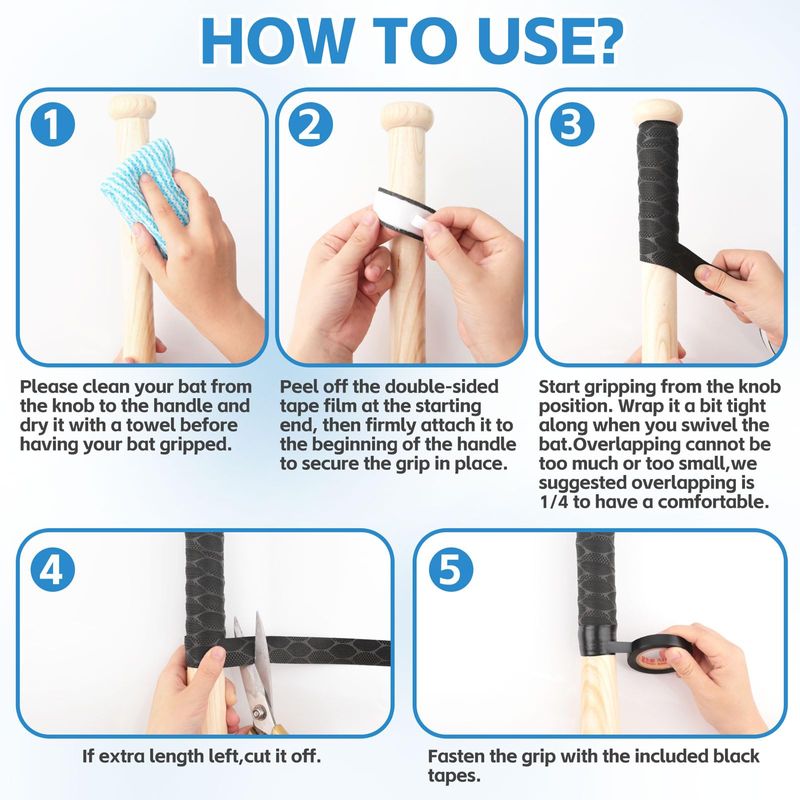 HOW TO USE?

1

Please clean your bat from the knob to the handle and dry it with a towel before having your bat gripped.

2

Peel off the double-sided tape film at the starting end, then firmly attach it to the beginning of the handle to secure the grip in place.

3

Start gripping from the knob position. Wrap it a bit tight along when you swivel the bat.Overlapping cannot be too much or too small,we suggested overlapping is 1/4 to have a comfortable.

4

If extra length left,cut it off.

5

Fasten the grip with the included black tapes.