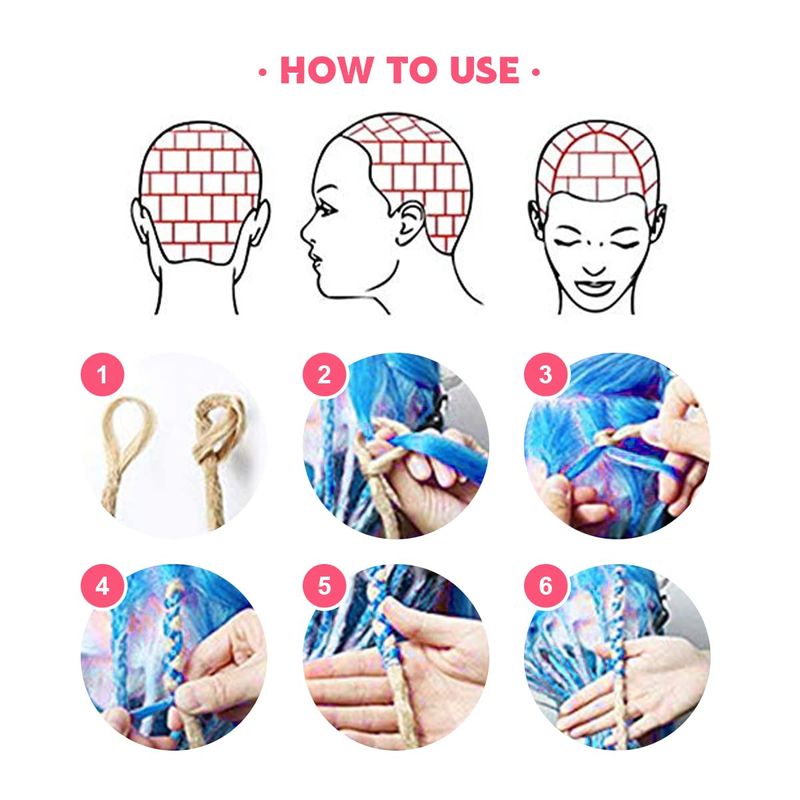 · HOW TO USE ·

1

2

3

4

5

6