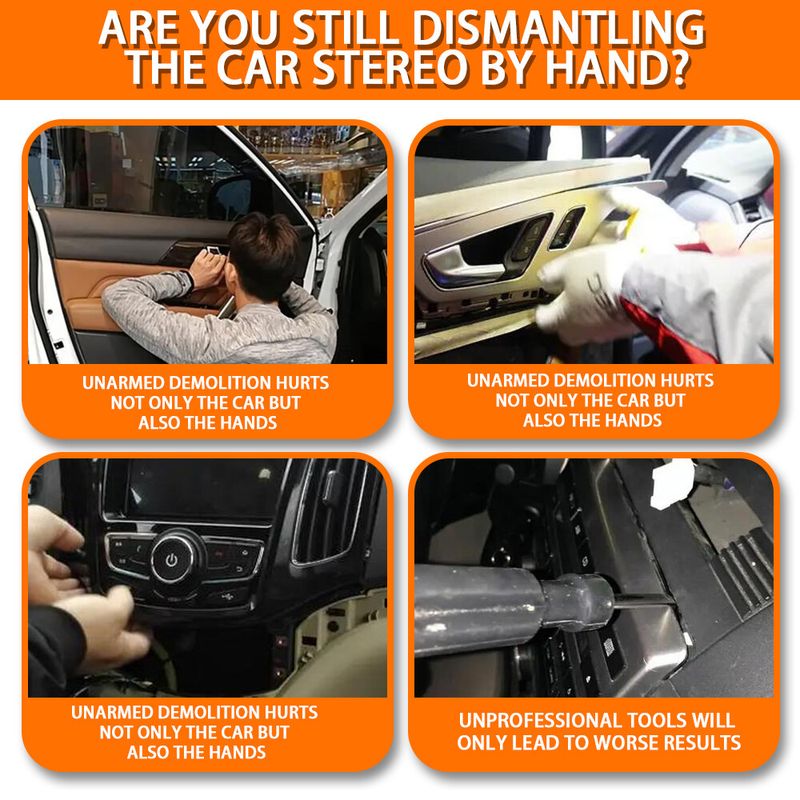 ARE YOU STILL DISMANTLING THE CAR STEREO BY HAND?

UNARMED DEMOLITION HURTS NOT ONLY THE CAR BUT ALSO THE HANDS

UNARMED DEMOLITION HURTS NOT ONLY THE CAR BUT ALSO THE HANDS

UNARMED DEMOLITION HURTS NOT ONLY THE CAR BUT ALSO THE HANDS

UNPROFESSIONAL TOOLS WILL ONLY LEAD TO WORSE RESULTS