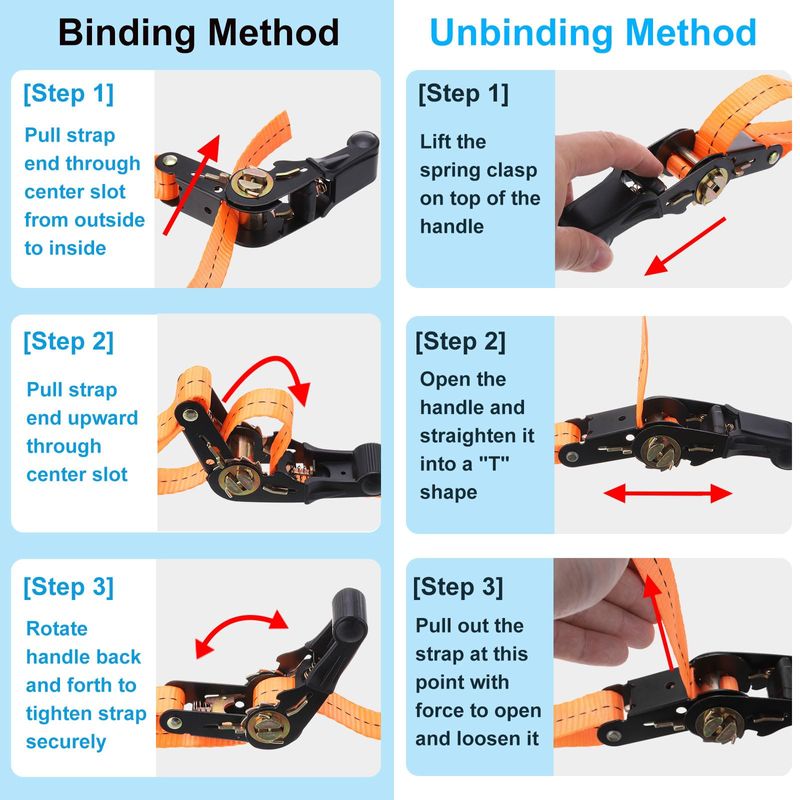 Binding Method

[Step 1]
Pull strap end through center slot from outside to inside

[Step 2]
Pull strap end upward through center slot

[Step 3]
Rotate handle back and forth to tighten strap securely

Unbinding Method

[Step 1]
Lift the spring clasp on top of the handle

[Step 2]
Open the handle and straighten it into a "T" shape

[Step 3]
Pull out the strap at this point with force to open and loosen it