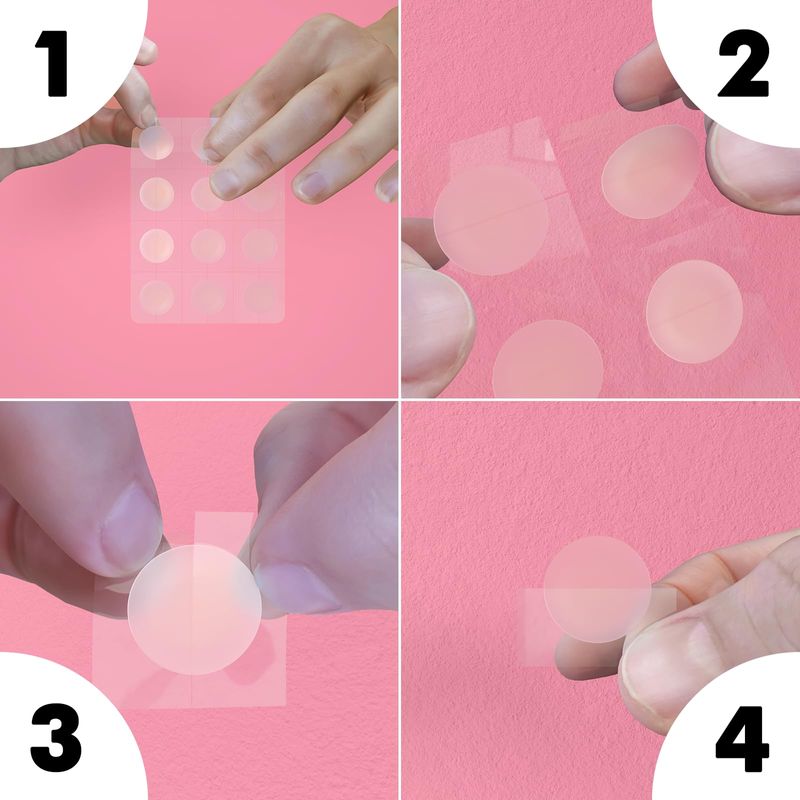 1

2

3

4