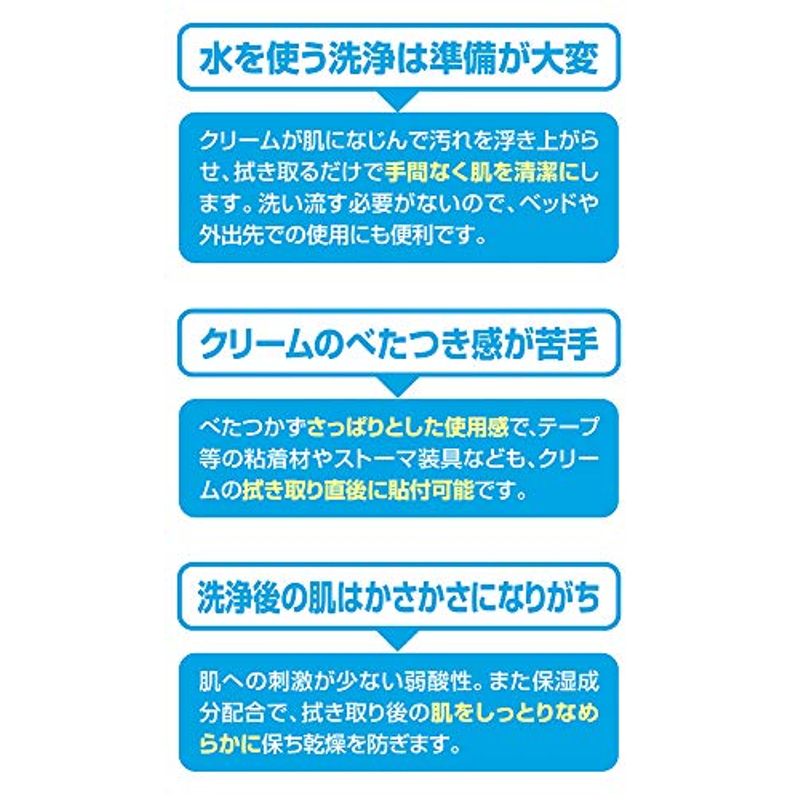 水を使う洗浄は準備が大変

クリームが肌になじんで汚れを浮き上がらせ、拭き取るだけで手間なく肌を清潔にします。洗い流す必要がないので、ベッドや外出先での使用にも便利です。

クリームのべたつき感が苦手

べたつかずさっぱりとした使用感で、テープ等の粘着材やストーマ装具なども、クリームの拭き取り直後に貼付可能です。

洗浄後の肌はかさかさになりがち

肌への刺激が少ない弱酸性。また保湿成分配合で、拭き取り後の肌をしっとりなめらかに保ち乾燥を防ぎます。