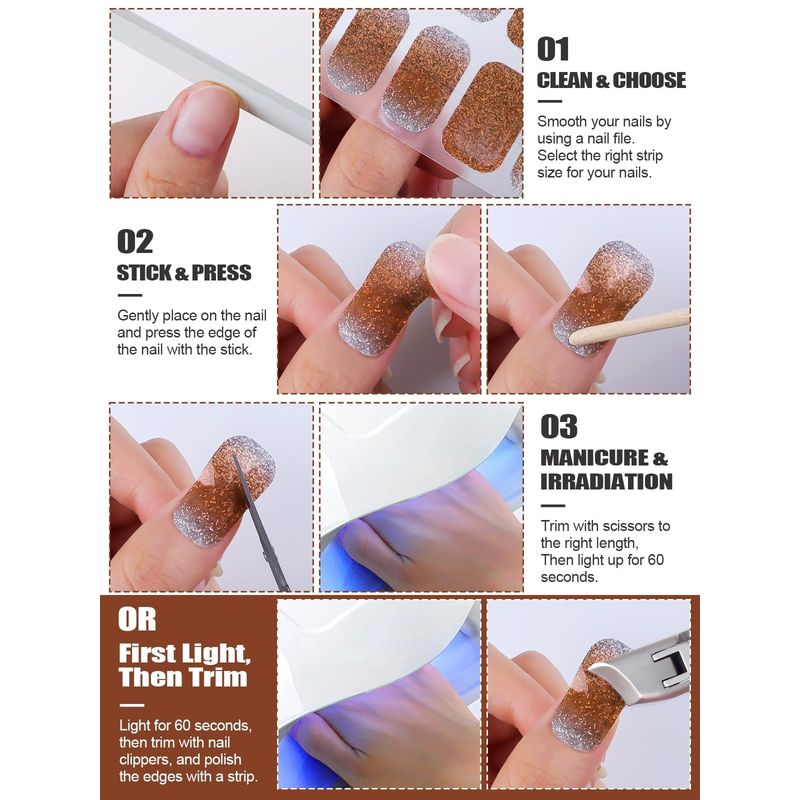 01
CLEAN & CHOOSE

Smooth your nails by using a nail file. Select the right strip size for your nails.

02
STICK & PRESS

Gently place on the nail and press the edge of the nail with the stick.

03
MANICURE & IRRADIATION

Trim with scissors to the right length, Then light up for 60 seconds.

OR
First Light, Then Trim

Light for 60 seconds, then trim with nail clippers, and polish the edges with a strip.