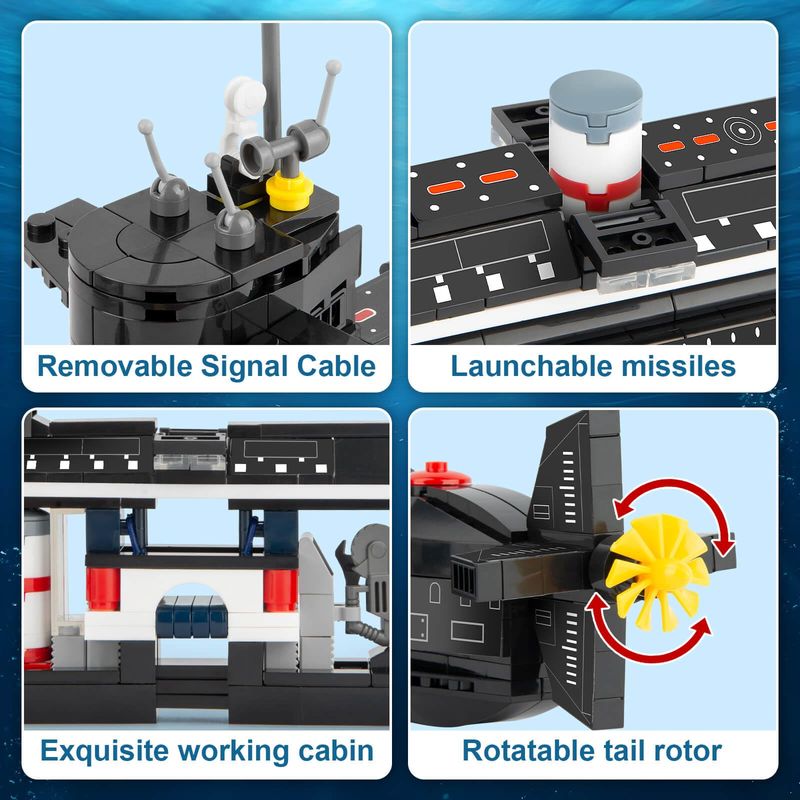 Removable Signal Cable

Launchable missiles

Exquisite working cabin

Rotatable tail rotor