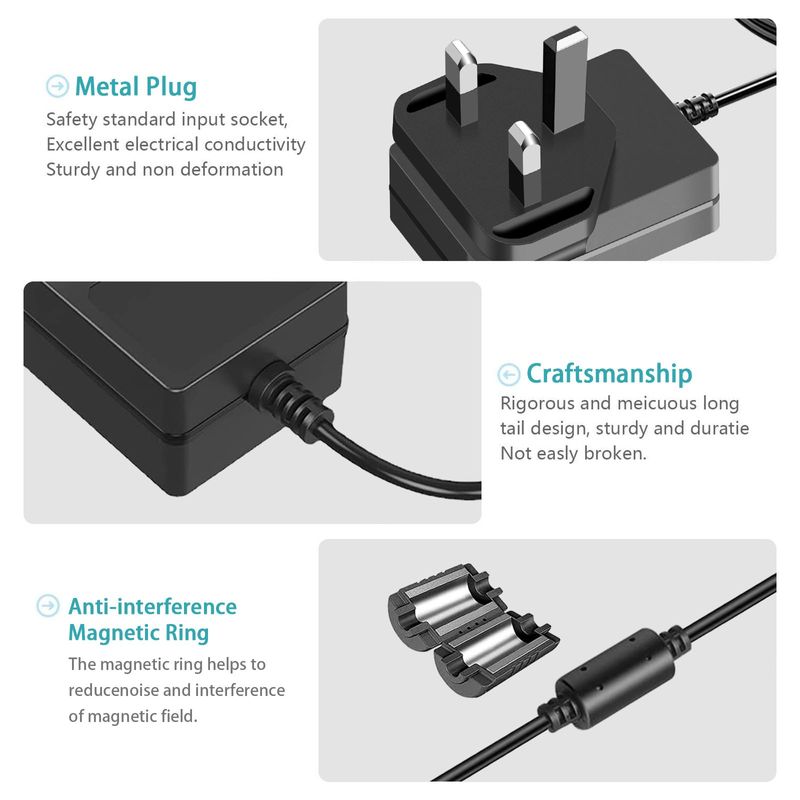 Metal Plug
Safety standard input socket, Excellent electrical conductivity Sturdy and non deformation

Craftsmanship
Rigorous and meicuous long tail design, sturdy and duratie Not easly broken.

Anti-interference Magnetic Ring
The magnetic ring helps to reducenoise and interference of magnetic field.