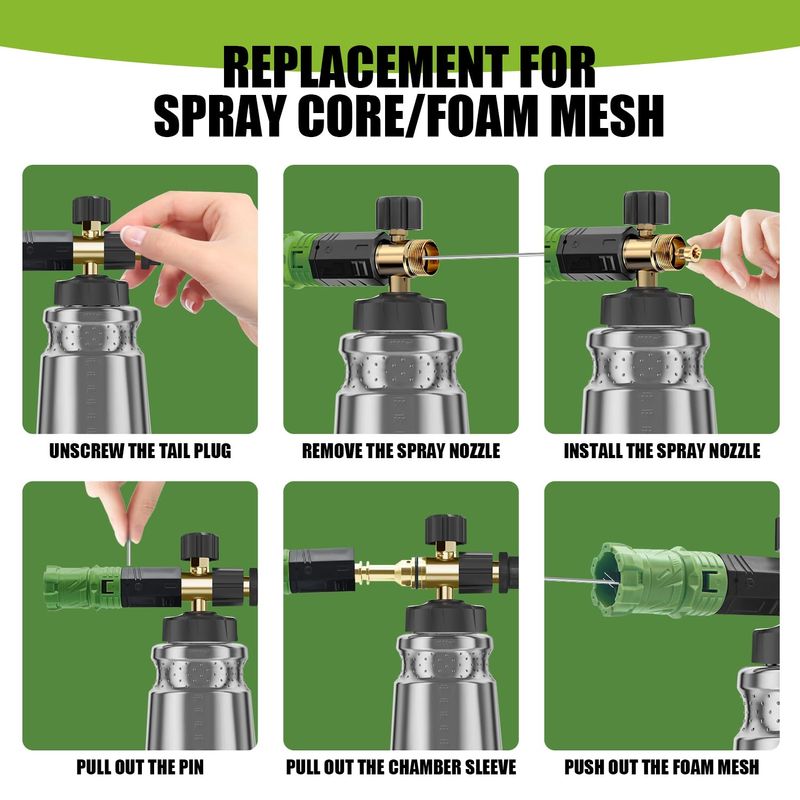 REPLACEMENT FOR SPRAY CORE/FOAM MESH

UNSCREW THE TAIL PLUG

REMOVE THE SPRAY NOZZLE

INSTALL THE SPRAY NOZZLE

PULL OUT THE PIN

PULL OUT THE CHAMBER SLEEVE

PUSH OUT THE FOAM MESH