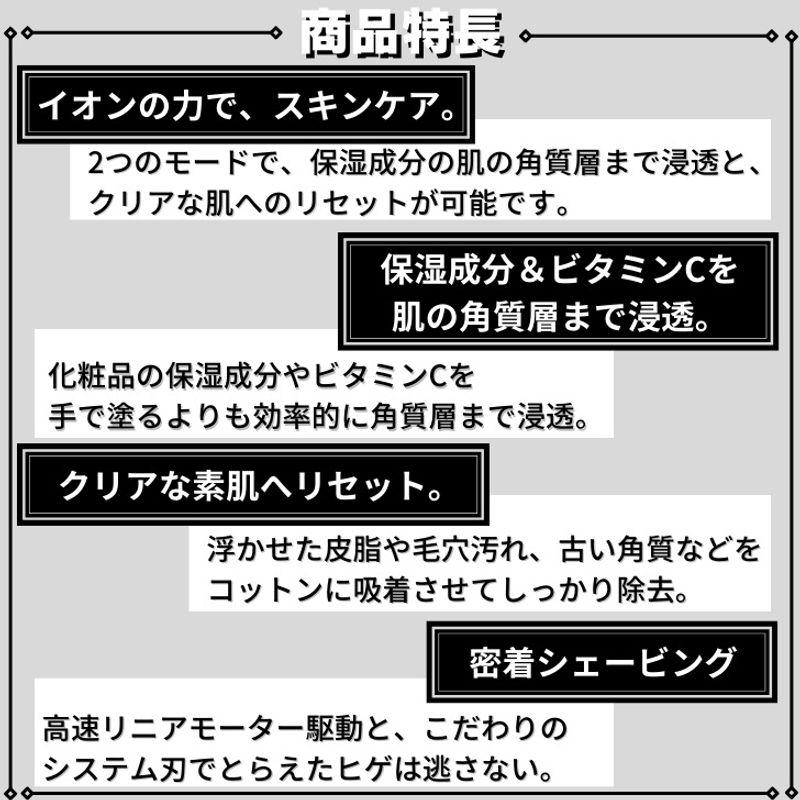 商品特長

イオンの力で、スキンケア。

2つのモードで、保湿成分の肌の角質層まで浸透と、クリアな肌へのリセットが可能です。

保湿成分＆ビタミンCを
肌の角質層まで浸透。

化粧品の保湿成分やビタミンCを手で塗るよりも効率的に角質層まで浸透。

クリアな素肌へリセット。

浮かせた皮脂や毛穴汚れ、古い角質などをコットンに吸着させてしっかり除去。

密着シェービング

高速リニアモーター駆動と、こだわりのシステム刃でとらえたヒゲは逃さない。