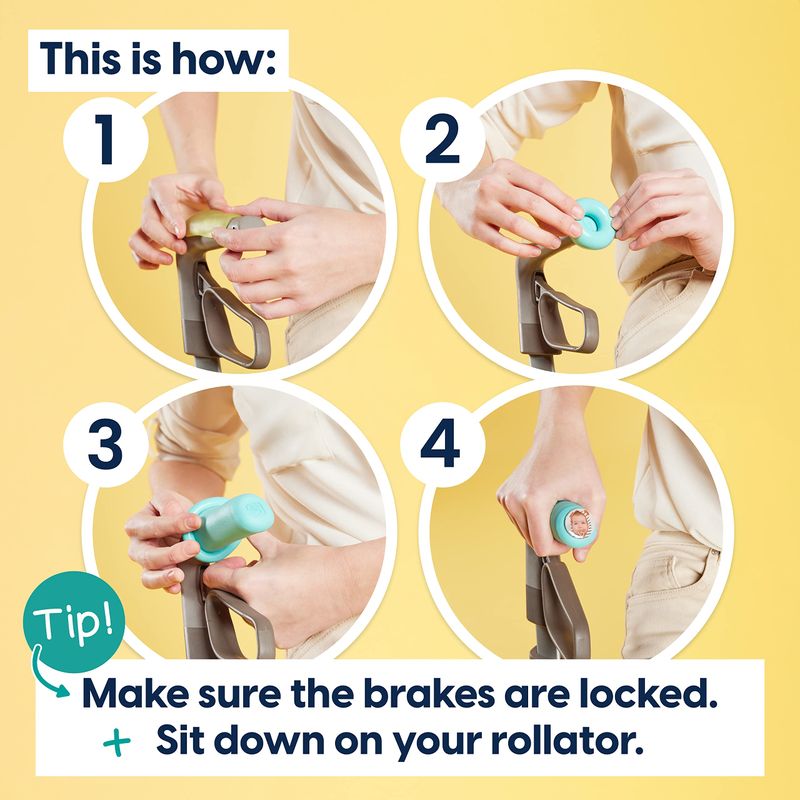 This is how:

1

2

3

4

Tip!

Make sure the brakes are locked.
+ Sit down on your rollator.