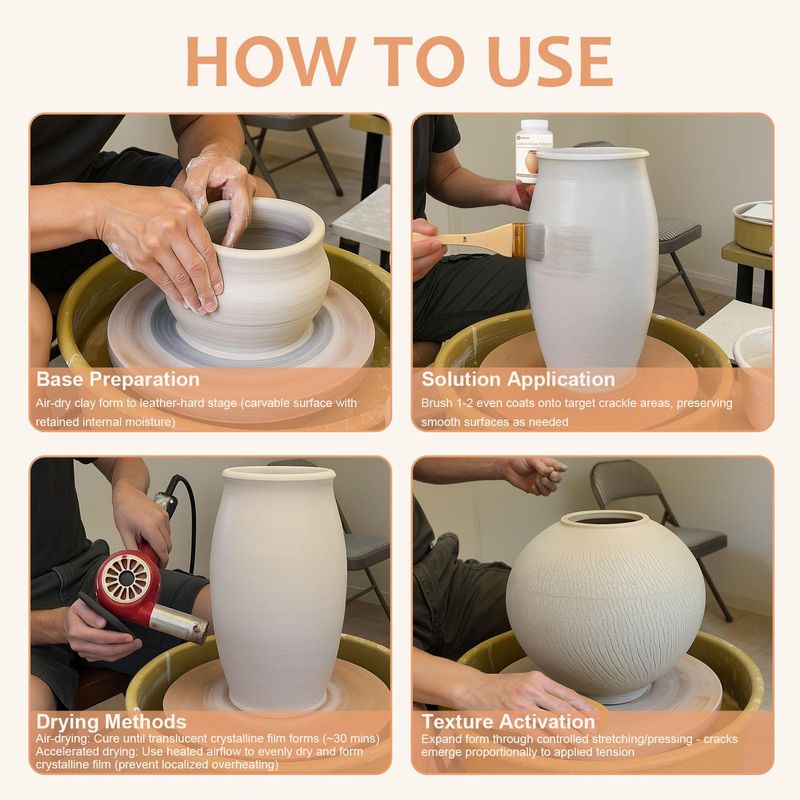 HOW TO USE

Base Preparation
Air-dry clay form to leather-hard stage (carvable surface with retained internal moisture)

Solution Application
Brush 1-2 even coats onto target crackle areas, preserving smooth surfaces as needed

Drying Methods
Air-drying: Cure until translucent crystalline film forms (~30 mins)
Accelerated drying: Use heated airflow to evenly dry and form crystalline film (prevent localized overheating)

Texture Activation
Expand form through controlled stretching/pressing - cracks emerge proportionally to applied tension