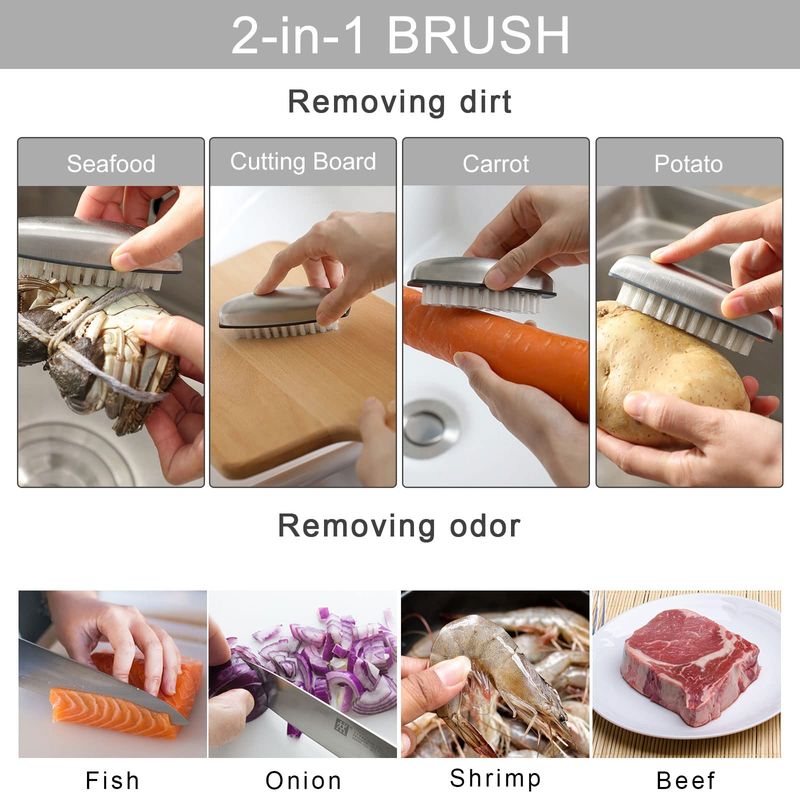 2-in-1 BRUSH

Removing dirt

Seafood

Cutting Board

Carrot

Potato

Removing odor

Fish

Onion

Shrimp

Beef