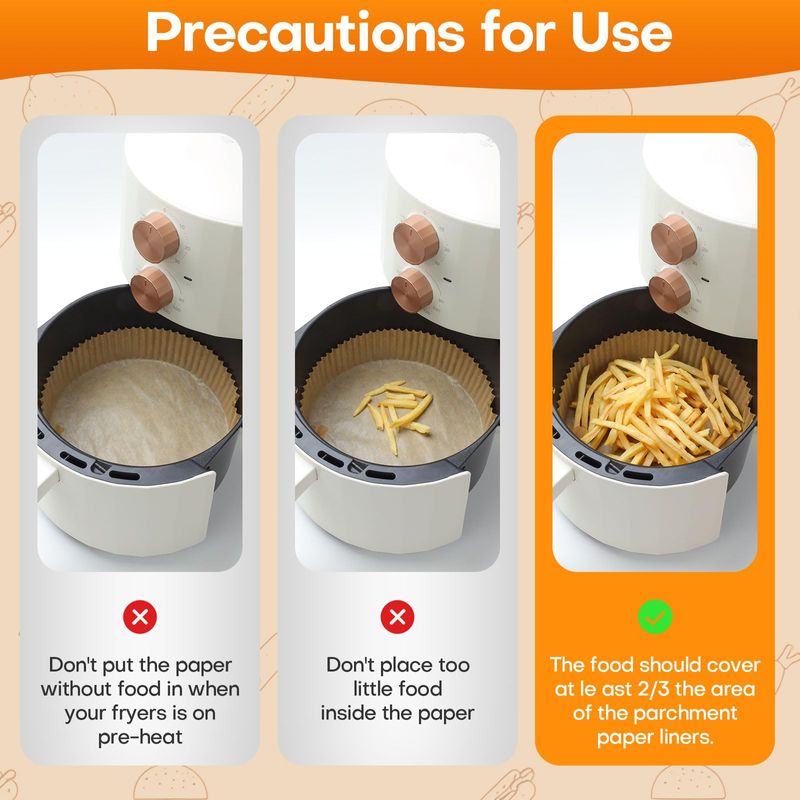 Precautions for Use

Don't put the paper without food in when your fryers is on pre-heat

Don't place too little food inside the paper

The food should cover at le ast 2/3 the area of the parchment paper liners.