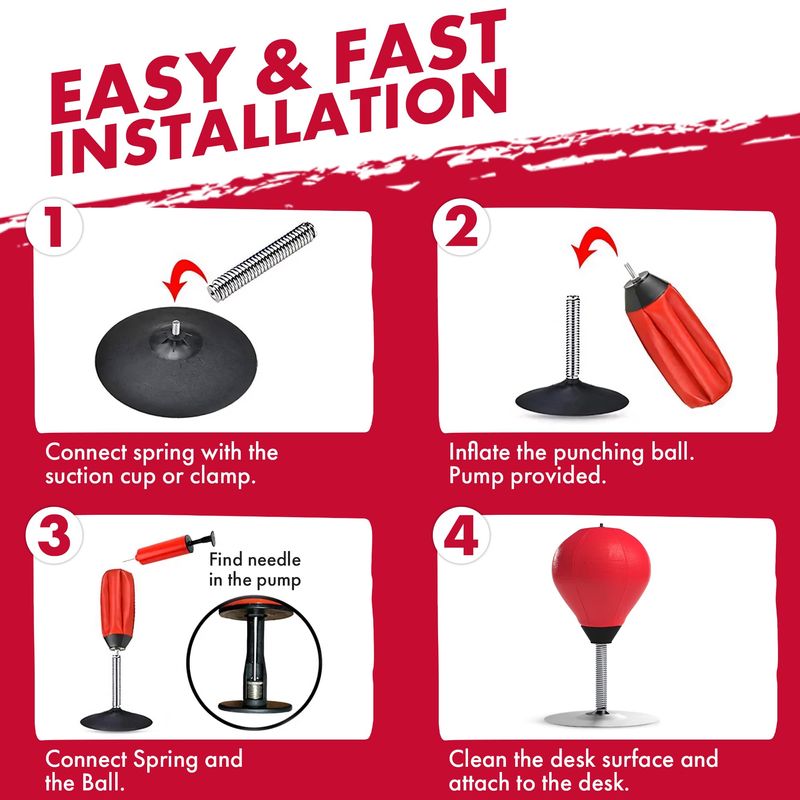 EASY & FAST INSTALLATION

1

Connect spring with the suction cup or clamp.

2

Inflate the punching ball. Pump provided.

3

Find needle in the pump

Connect Spring and the Ball.

4

Clean the desk surface and attach to the desk.