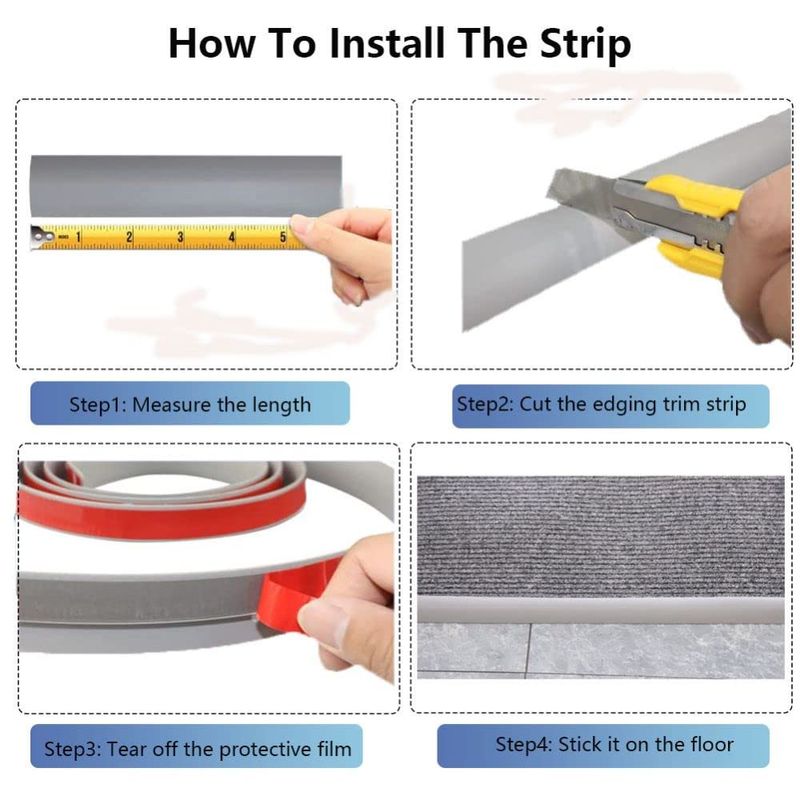 How To Install The Strip

1 2 3 4 5

Step1: Measure the length

Step2: Cut the edging trim strip

Step3: Tear off the protective film

Step4: Stick it on the floor