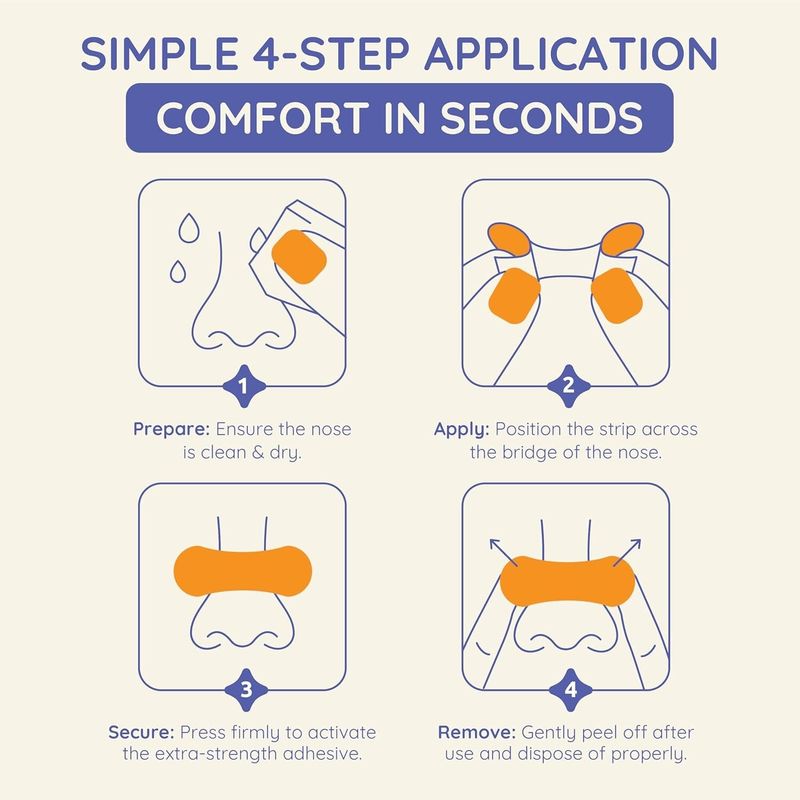 SIMPLE 4-STEP APPLICATION

COMFORT IN SECONDS

1

Prepare: Ensure the nose is clean & dry.

2

Apply: Position the strip across the bridge of the nose.

3

Secure: Press firmly to activate the extra-strength adhesive.

4

Remove: Gently peel off after use and dispose of properly.