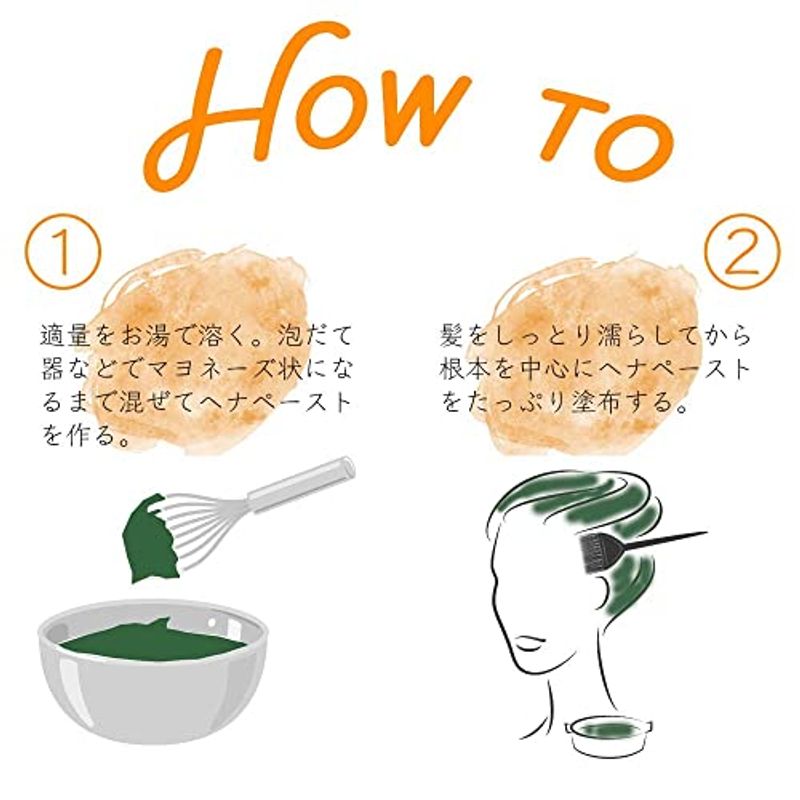 How TO

①

適量をお湯で溶く。泡だて器などでマヨネーズ状になるまで混ぜてヘナペーストを作る。

②

髪をしっとり濡らしてから根本を中心にヘナペーストをたっぷり塗布する。