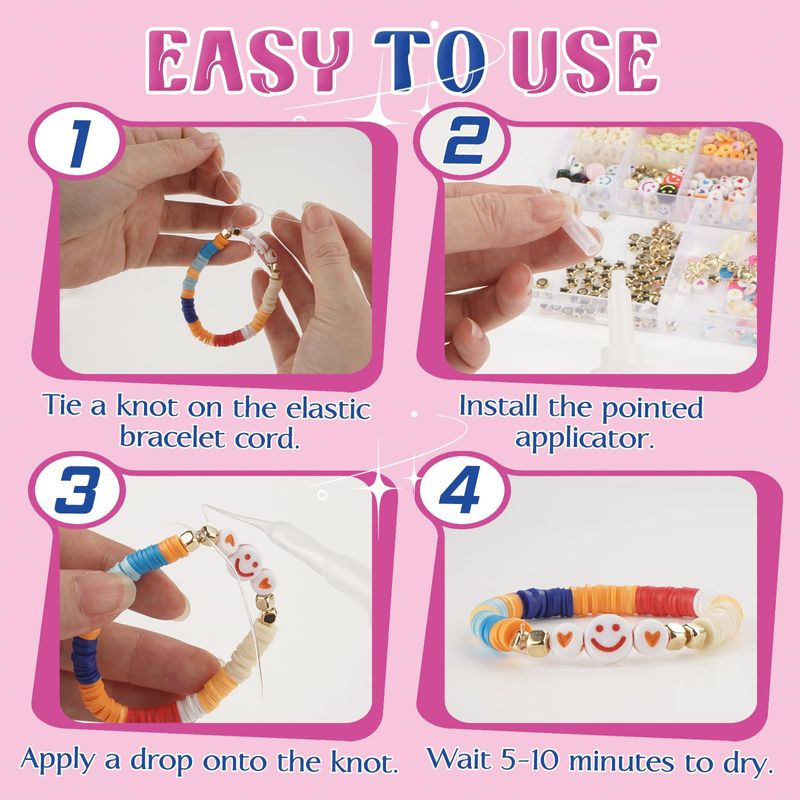 EASY TO USE

1

Tie a knot on the elastic bracelet cord.

2

Install the pointed applicator.

3

Apply a drop onto the knot.

4

Wait 5-10 minutes to dry.