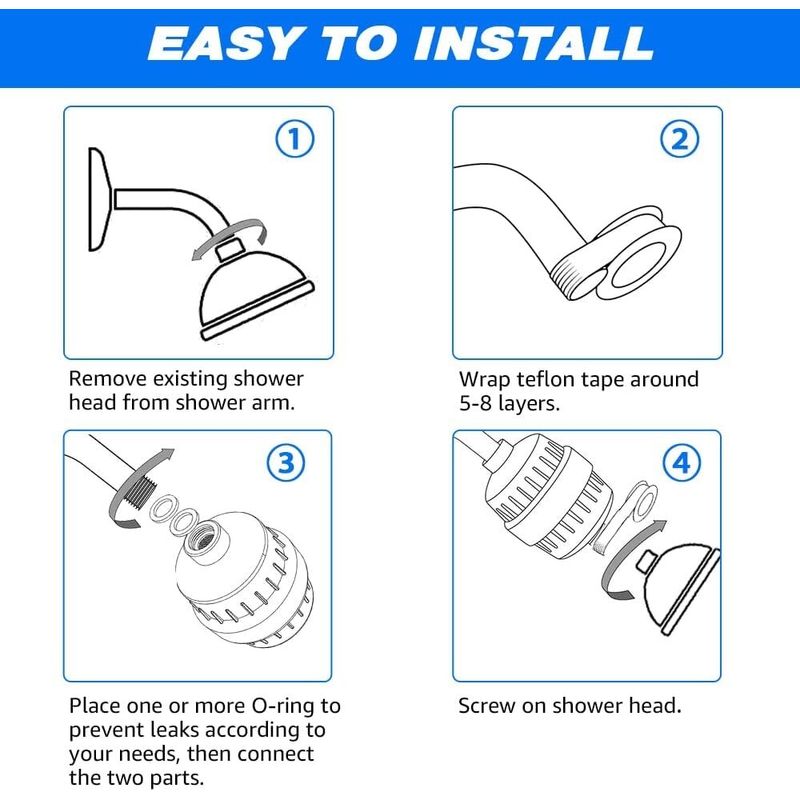 EASY TO INSTALL

1

Remove existing shower head from shower arm.

2

Wrap teflon tape around 5-8 layers.

3

Place one or more O-ring to prevent leaks according to your needs, then connect the two parts.

4

Screw on shower head.