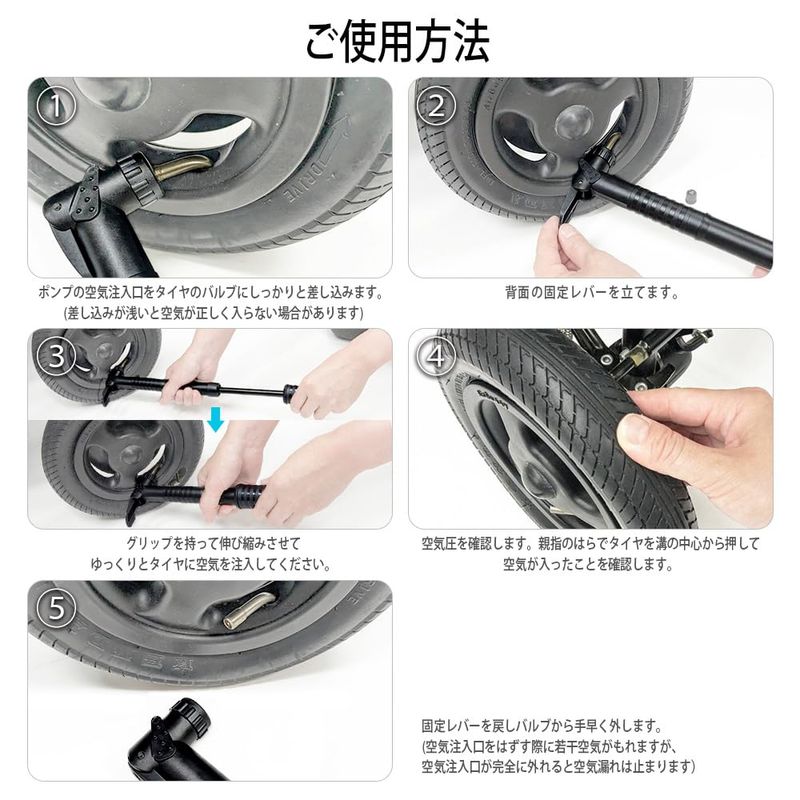 ご使用方法

①

ポンプの空気注入口をタイヤのバルブにしっかりと差し込みます。
(差し込みが浅いと空気が正しく入らない場合があります)

②

背面の固定レバーを立てます。

③

グリップを持って伸び縮みさせて
ゆっくりとタイヤに空気を注入してください。

④

空気圧を確認します。親指のはらでタイヤを溝の中心から押して
空気が入ったことを確認します。

⑤

固定レバーを戻しバルブから手早く外します。
(空気注入口をはずす際に若干空気がもれますが、
空気注入口が完全に外れると空気漏れは止まります)