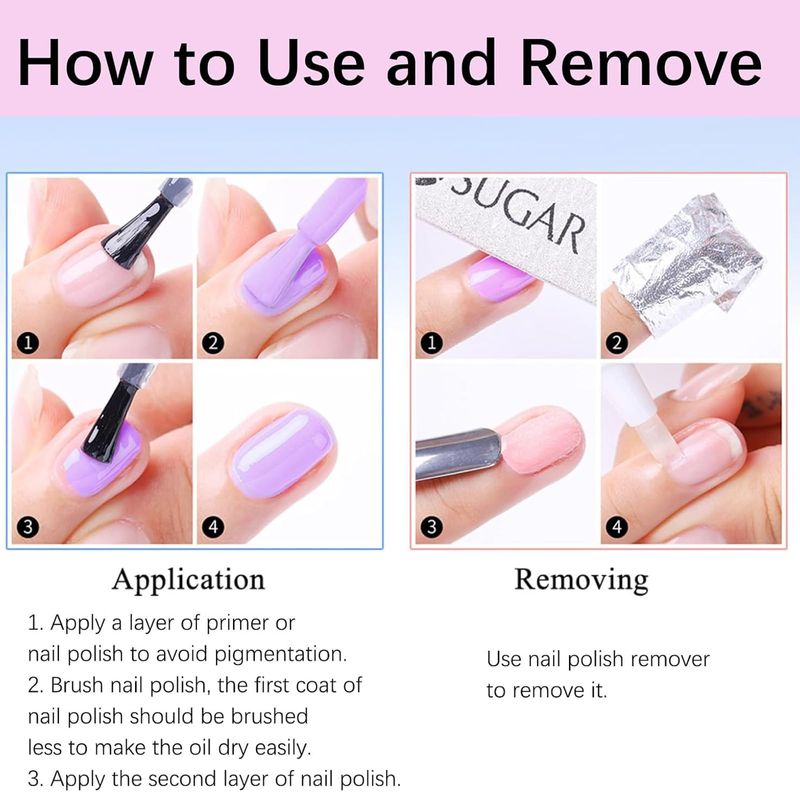 How to Use and Remove

1
2
3
4

SUGAR

1
2
3
4

Application

1. Apply a layer of primer or nail polish to avoid pigmentation.
2. Brush nail polish, the first coat of nail polish should be brushed less to make the oil dry easily.
3. Apply the second layer of nail polish.

Removing

Use nail polish remover to remove it.