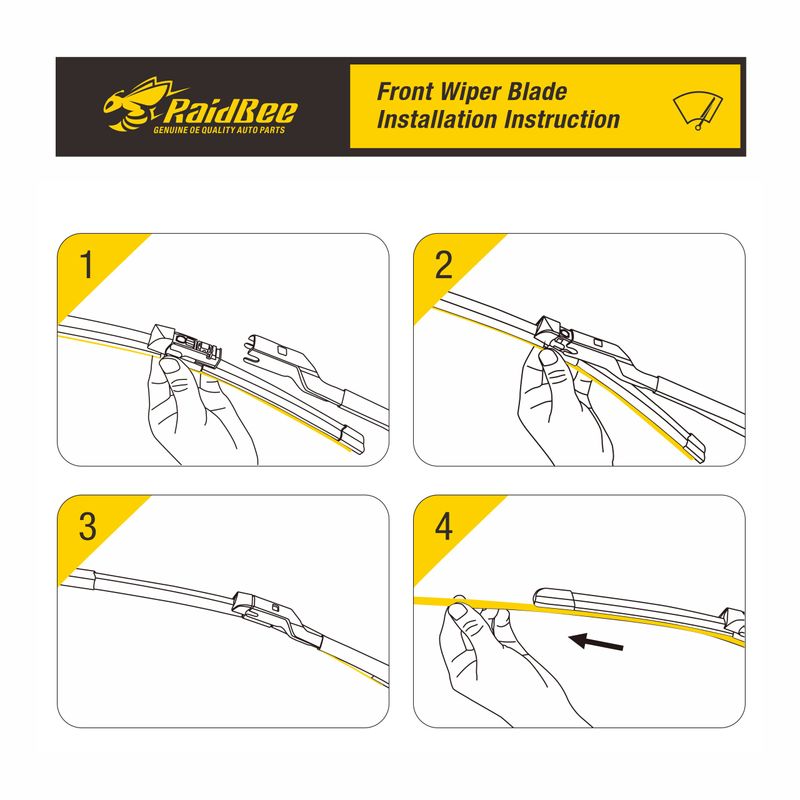 RaidBee
GENUINE OE QUALITY AUTO PARTS

Front Wiper Blade
Installation Instruction

1

2

3

4