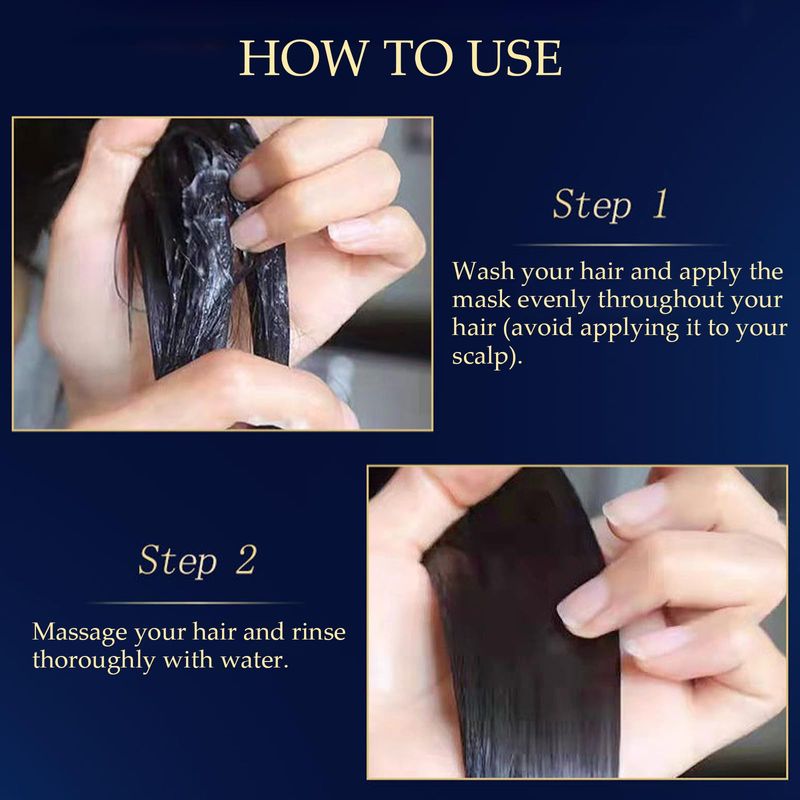 HOW TO USE

Step 1

Wash your hair and apply the mask evenly throughout your hair (avoid applying it to your scalp).

Step 2

Massage your hair and rinse thoroughly with water.