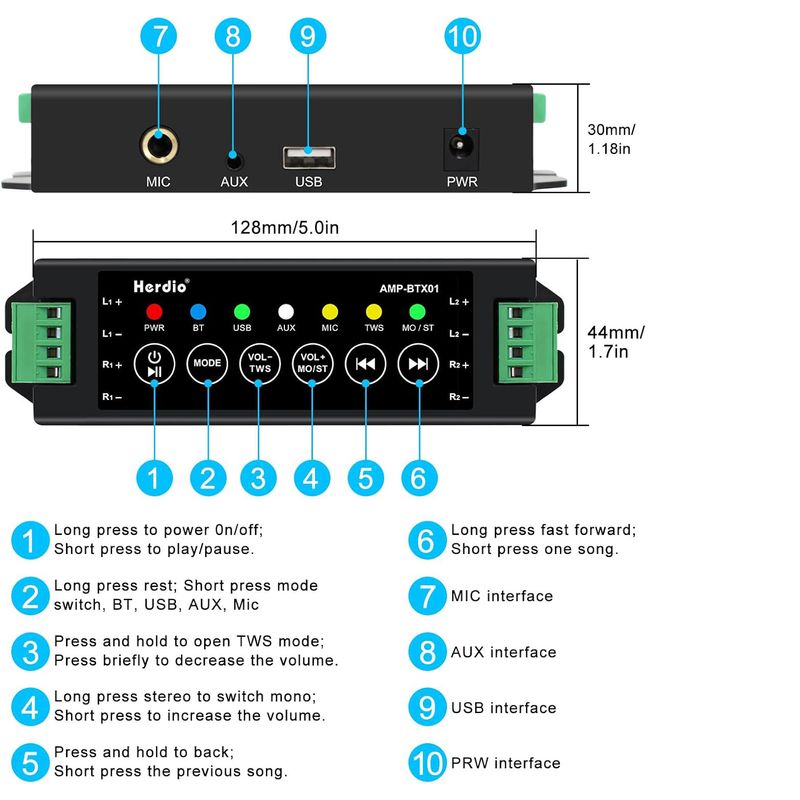 7 8 9 10

MIC AUX USB PWR

30mm/ 1.18in

128mm/5.0in

Herdio®

AMP-BTX01

L1 + L1 − R1 + R1 −

PWR BT USB AUX MIC TWS MO / ST

MODE

VOL− TWS

VOL+ MO/ST

L2 + L2 − R2 + R2 −

44mm/ 1.7in

1 2 3 4 5 6

1 Long press to power 0n/off; Short press to play/pause.

2 Long press rest; Short press mode switch, BT, USB, AUX, Mic

3 Press and hold to open TWS mode; Press briefly to decrease the volume.

4 Long press stereo to switch mono; Short press to increase the volume.

5 Press and hold to back; Short press the previous song.

6 Long press fast forward; Short press one song.

7 MIC interface

8 AUX interface

9 USB interface

10 PRW interface