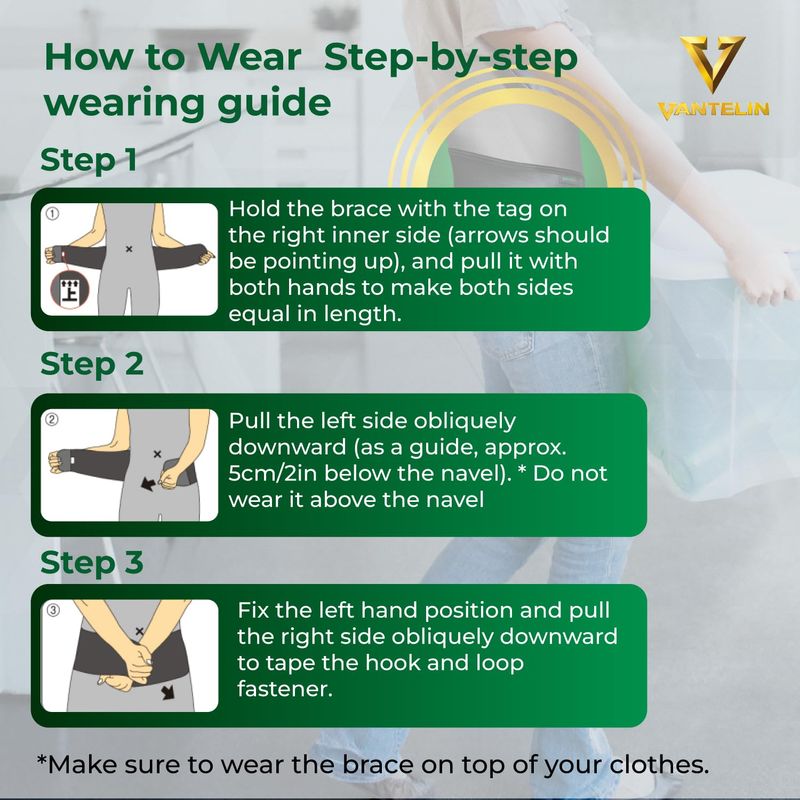 How to Wear Step-by-step wearing guide

VANTELIN

Step 1

①

上

Hold the brace with the tag on the right inner side (arrows should be pointing up), and pull it with both hands to make both sides equal in length.

Step 2

②

Pull the left side obliquely downward (as a guide, approx. 5cm/2in below the navel). * Do not wear it above the navel

Step 3

③

Fix the left hand position and pull the right side obliquely downward to tape the hook and loop fastener.

*Make sure to wear the brace on top of your clothes.